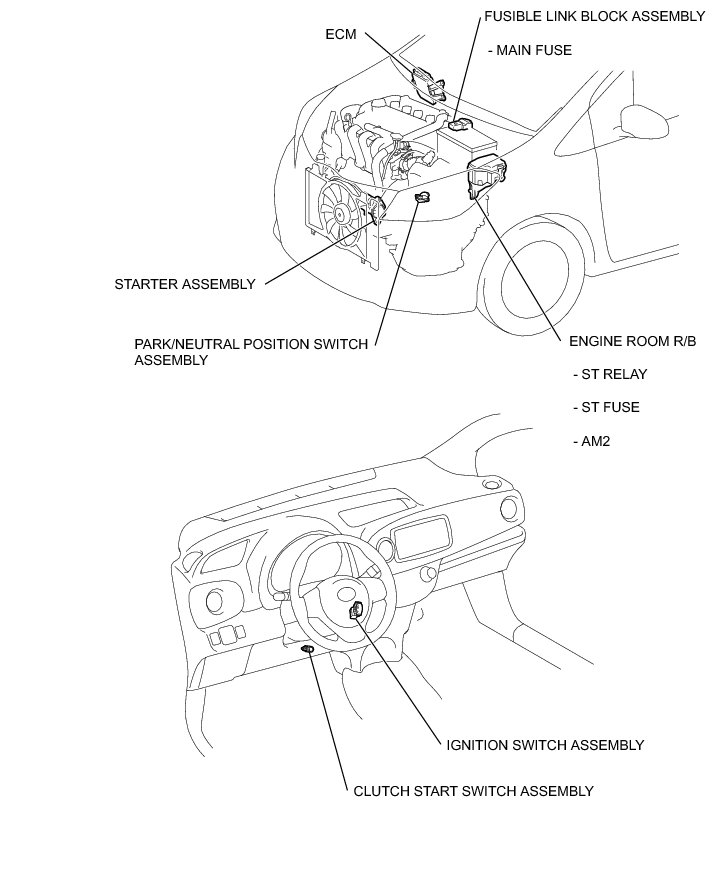 ECM

FUSIBLE LINK BLOCK ASSEMBLY

- MAIN FUSE

STARTER ASSEMBLY

PARK/NEUTRAL POSITION SWITCH ASSEMBLY

ENGINE ROOM R/B

- ST RELAY

- ST FUSE

- AM2

IGNITION SWITCH ASSEMBLY

CLUTCH START SWITCH ASSEMBLY