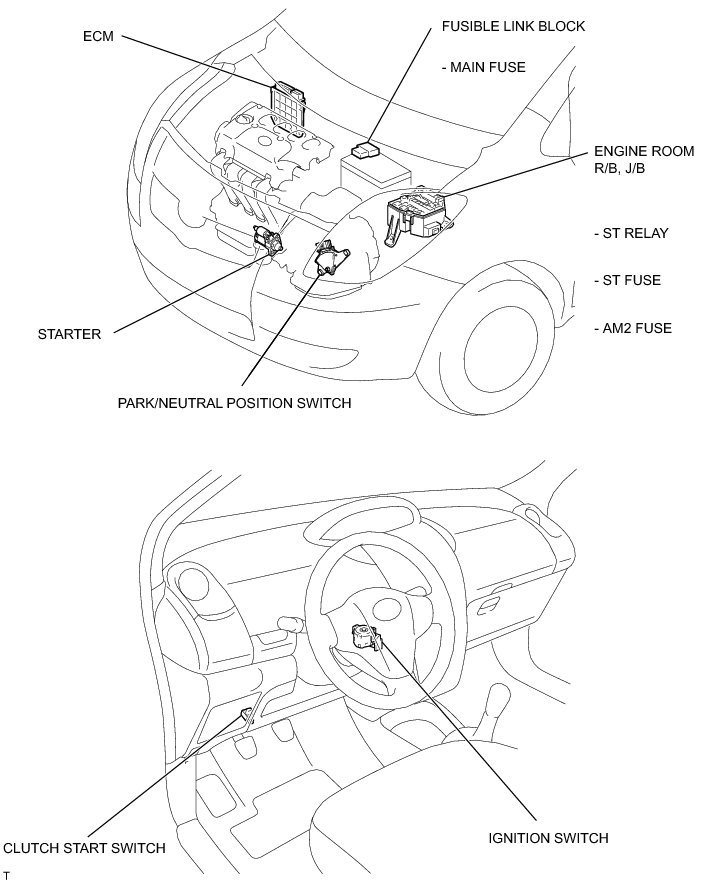 ECM

FUSIBLE LINK BLOCK

- MAIN FUSE

ENGINE ROOM R/B, J/B

- ST RELAY

- ST FUSE

- AM2 FUSE

STARTER

PARK/NEUTRAL POSITION SWITCH

CLUTCH START SWITCH

IGNITION SWITCH

T