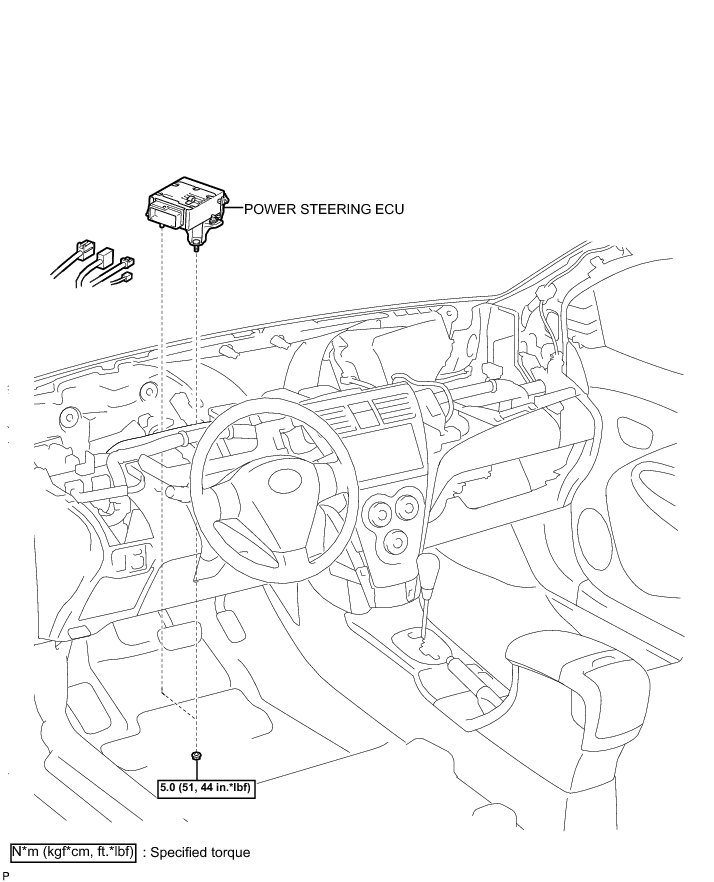 POWER STEERING ECU

5.0 (51, 44 in.*lbf)

N*m (kgf*cm, ft.*lbf) : Specified torque

P