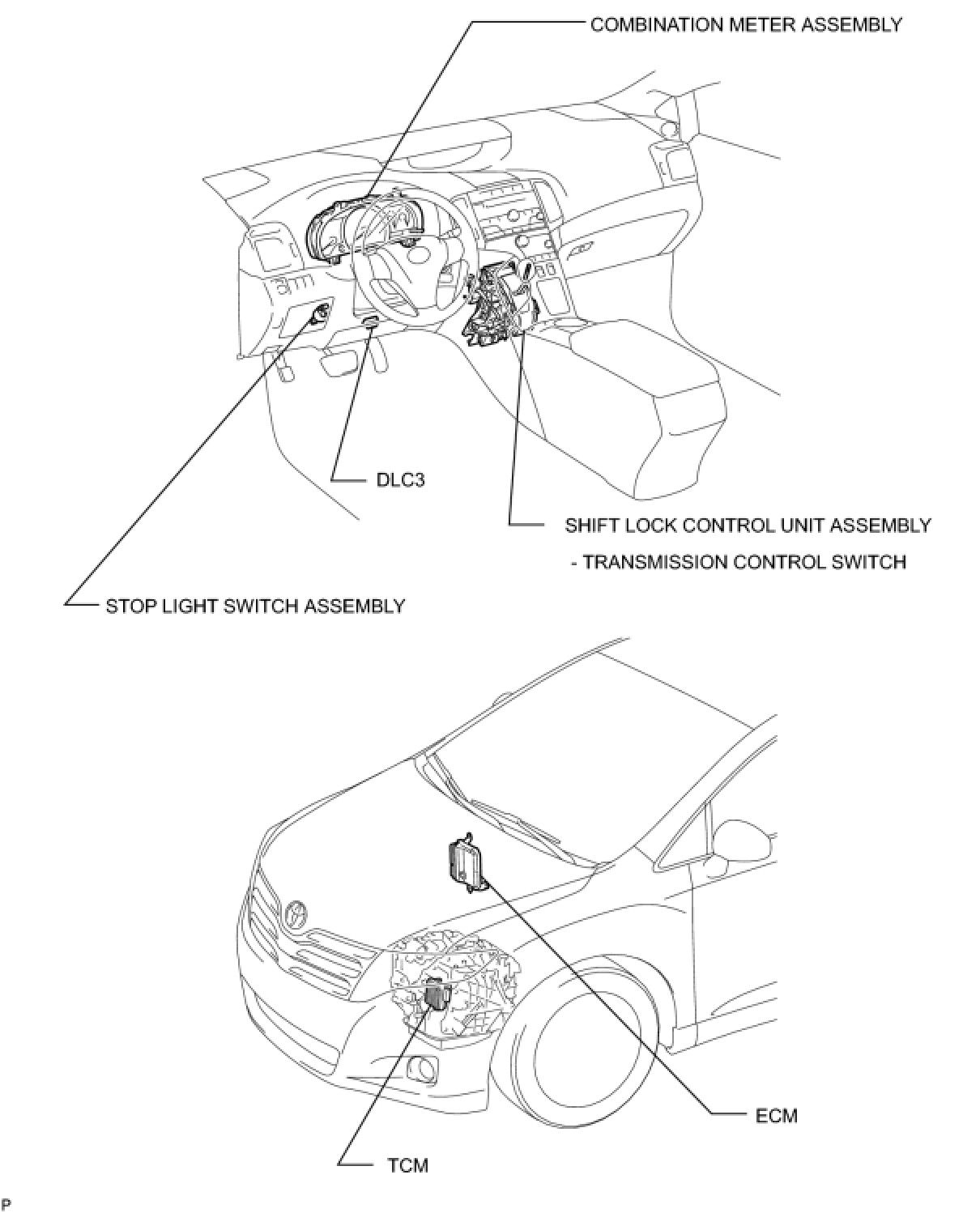 COMBINATION METER ASSEMBLY

DLC3

SHIFT LOCK CONTROL UNIT ASSEMBLY
- TRANSMISSION CONTROL SWITCH

STOP LIGHT SWITCH ASSEMBLY

ECM

TCM

P