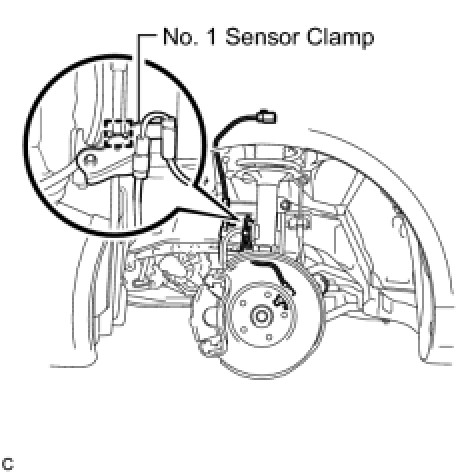 No. 1 Sensor Clamp

C