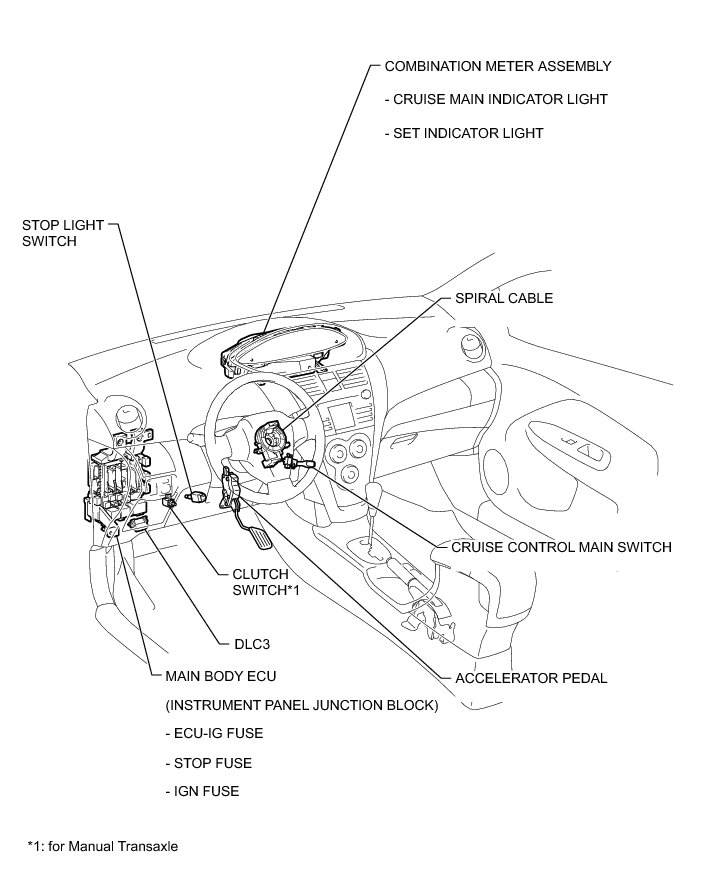 COMBINATION METER ASSEMBLY

- CRUISE MAIN INDICATOR LIGHT

- SET INDICATOR LIGHT

STOP LIGHT SWITCH

SPIRAL CABLE

CRUISE CONTROL MAIN SWITCH

CLUTCH SWITCH*1

DLC3

ACCELERATOR PEDAL

MAIN BODY ECU

(INSTRUMENT PANEL JUNCTION BLOCK)

- ECU-IG FUSE

- STOP FUSE

- IGN FUSE

*1: for Manual Transaxle