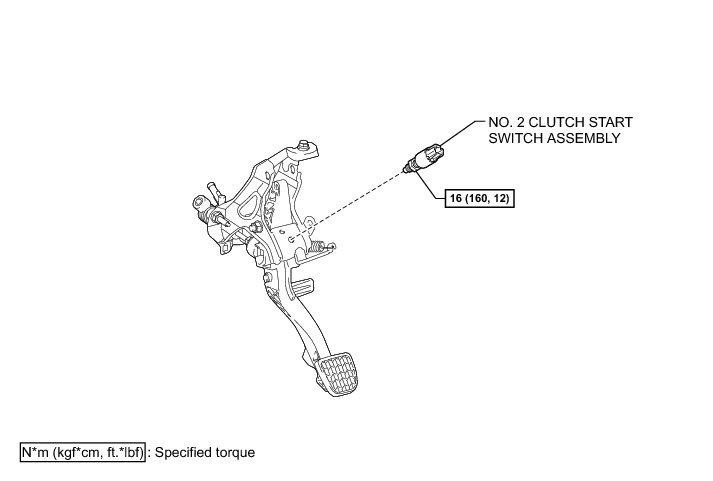 NO. 2 CLUTCH START SWITCH ASSEMBLY

16 (160, 12)

N*m (kgf*cm, ft.*lbf) : Specified torque