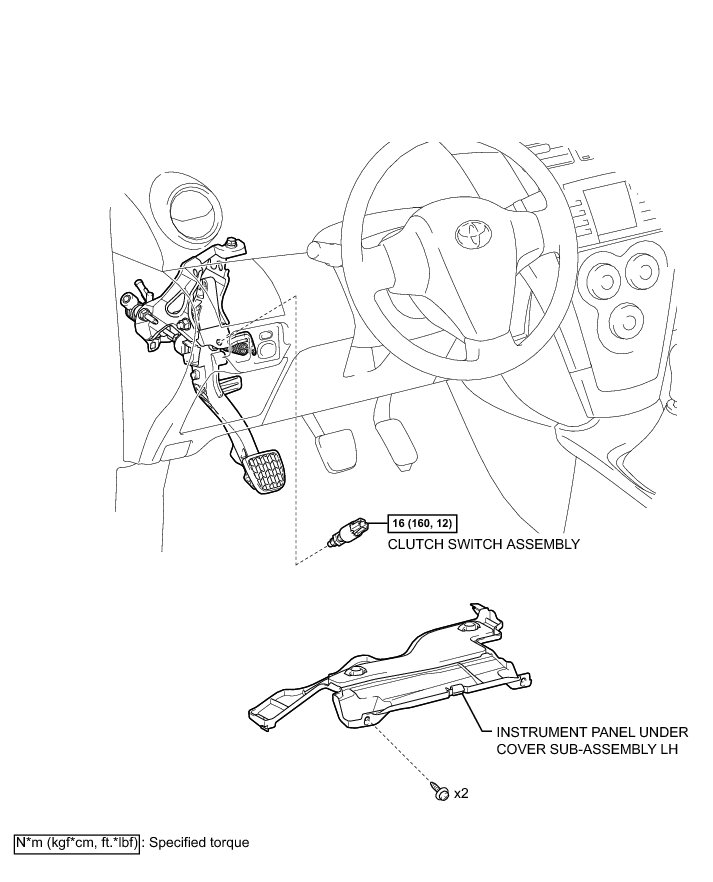 16 (160, 12)
CLUTCH SWITCH ASSEMBLY

INSTRUMENT PANEL UNDER COVER SUB-ASSEMBLY LH

x2

N*m (kgf*cm, ft.*lbf) : Specified torque