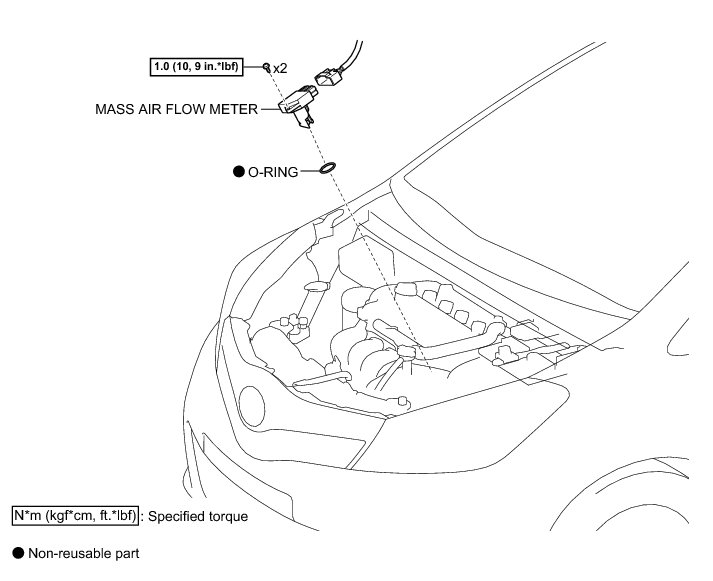 1.0 (10, 9 in.*lbf)

x2

MASS AIR FLOW METER

● O-RING

N*m (kgf*cm, ft.*lbf) : Specified torque

● Non-reusable part