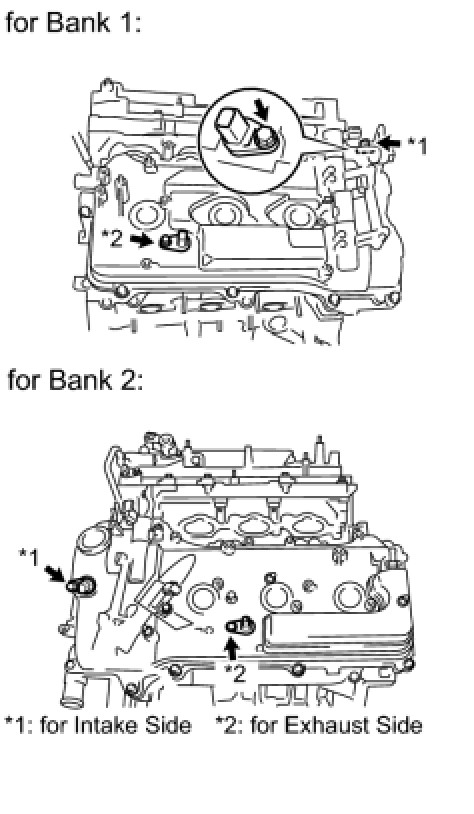 for Bank 1:

*1

*2

for Bank 2:

*1

*2

*1: for Intake Side *2: for Exhaust Side