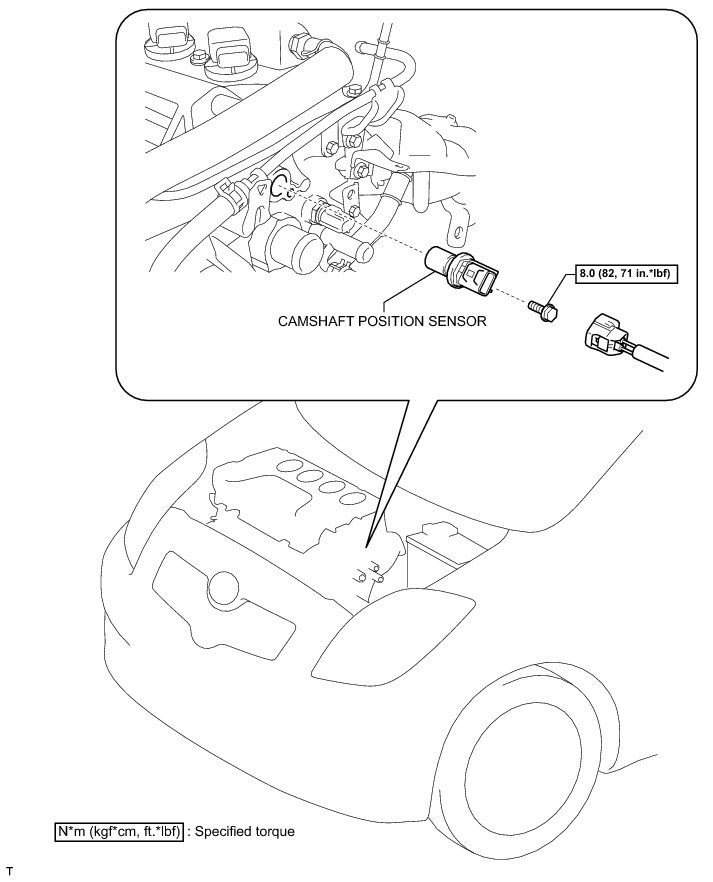 8.0 (82, 71 in.*lbf)

CAMSHAFT POSITION SENSOR

N*m (kgf*cm, ft.*lbf) : Specified torque

T