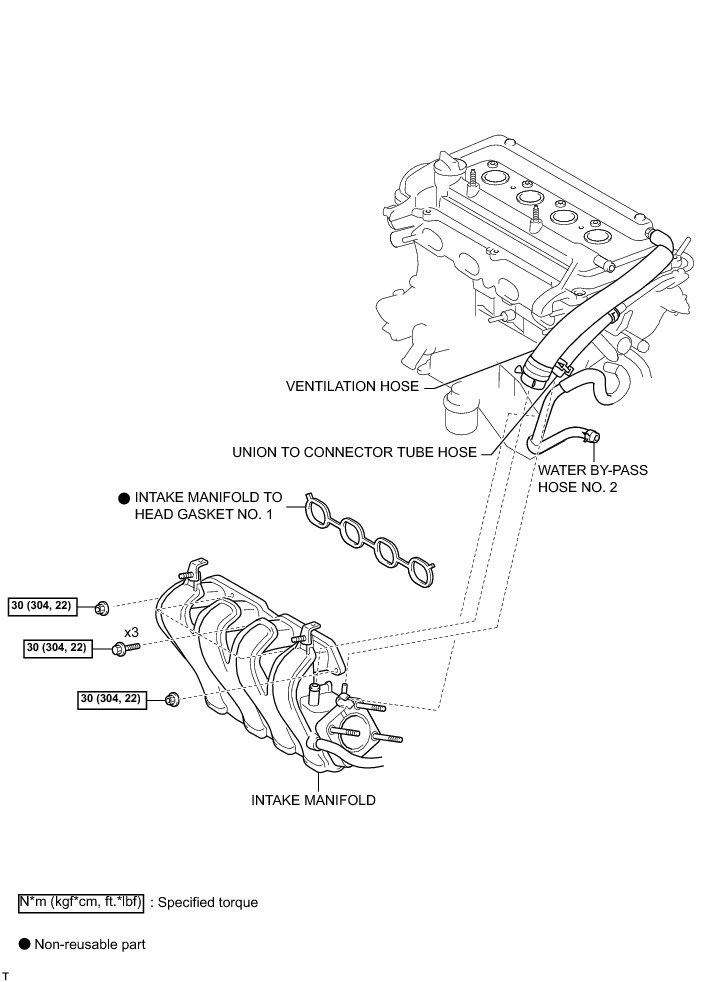 VENTILATION HOSE

UNION TO CONNECTOR TUBE HOSE

WATER BY-PASS HOSE NO. 2

● INTAKE MANIFOLD TO HEAD GASKET NO. 1

30 (304, 22)

x3

30 (304, 22)

30 (304, 22)

INTAKE MANIFOLD

N*m (kgf*cm, ft.*lbf) : Specified torque

● Non-reusable part

T