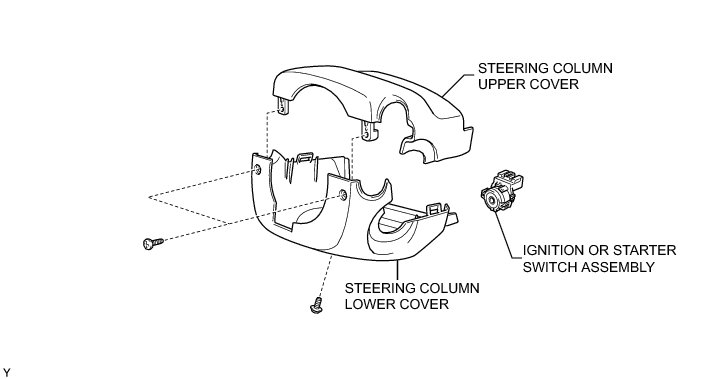 STEERING COLUMN UPPER COVER

IGNITION OR STARTER SWITCH ASSEMBLY

STEERING COLUMN LOWER COVER

Y