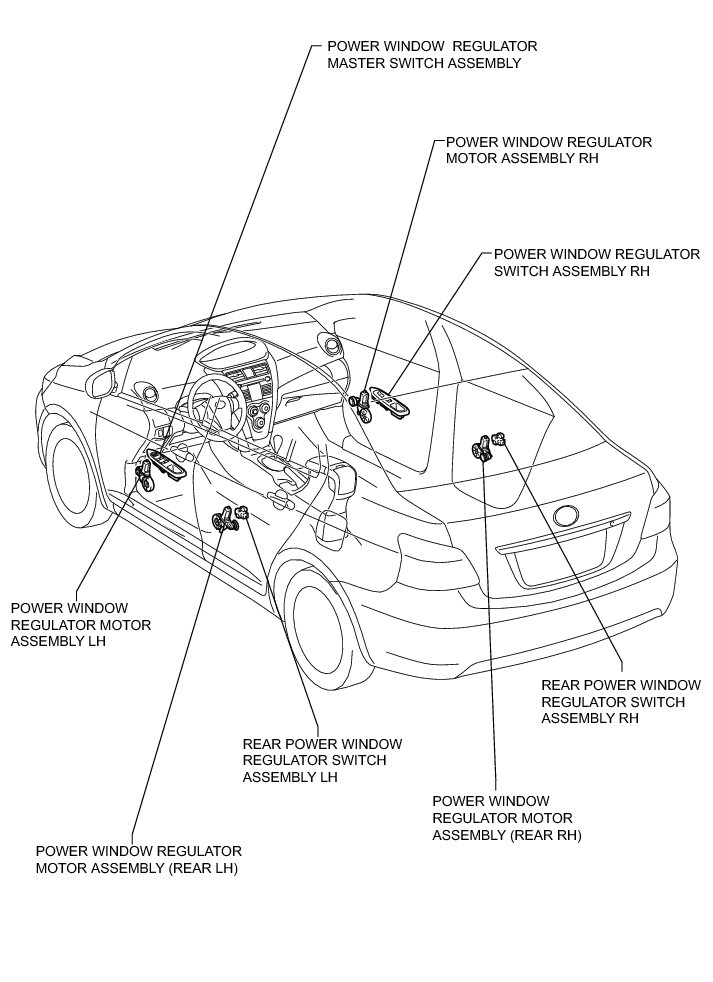 POWER WINDOW REGULATOR MASTER SWITCH ASSEMBLY

POWER WINDOW REGULATOR MOTOR ASSEMBLY RH

POWER WINDOW REGULATOR SWITCH ASSEMBLY RH

POWER WINDOW REGULATOR MOTOR ASSEMBLY LH

REAR POWER WINDOW REGULATOR SWITCH ASSEMBLY RH

REAR POWER WINDOW REGULATOR SWITCH ASSEMBLY LH

POWER WINDOW REGULATOR MOTOR ASSEMBLY (REAR RH)

POWER WINDOW REGULATOR MOTOR ASSEMBLY (REAR LH)