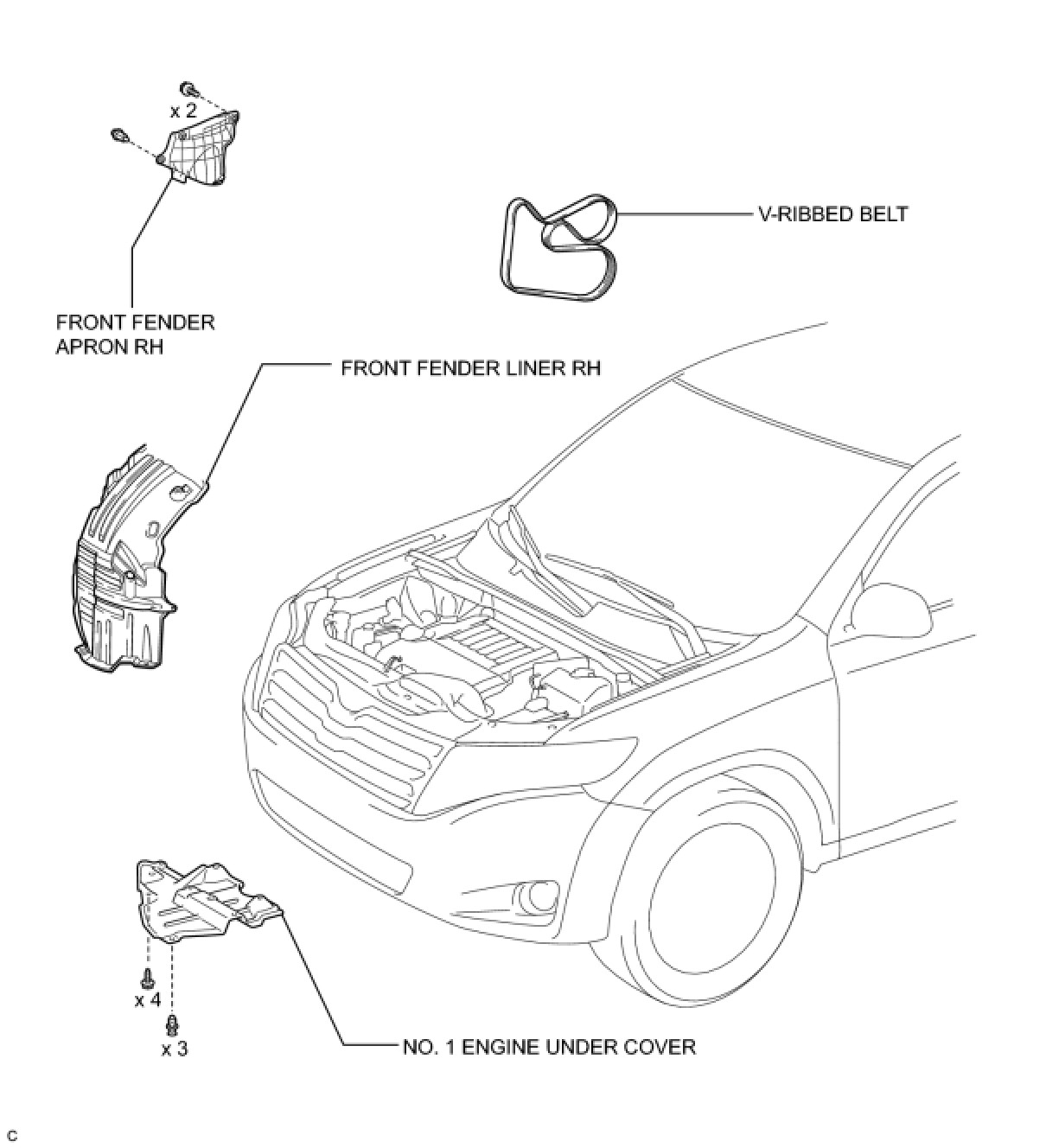 x 2

V-RIBBED BELT

FRONT FENDER APRON RH

FRONT FENDER LINER RH

x 4

x 3

NO. 1 ENGINE UNDER COVER

C