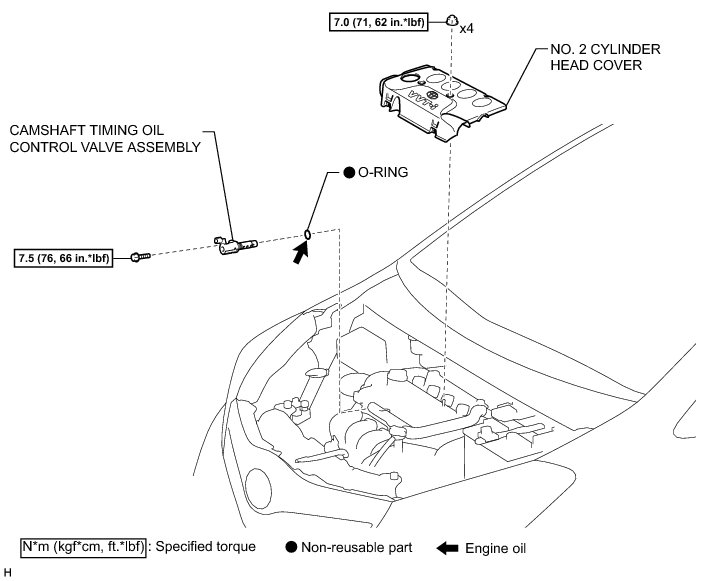 7.0 (71, 62 in.*lbf)

x4

NO. 2 CYLINDER HEAD COVER

VVT-i

CAMSHAFT TIMING OIL CONTROL VALVE ASSEMBLY

● O-RING

7.5 (76, 66 in.*lbf)

N*m (kgf*cm, ft.*lbf) : Specified torque ● Non-reusable part Engine oil

H