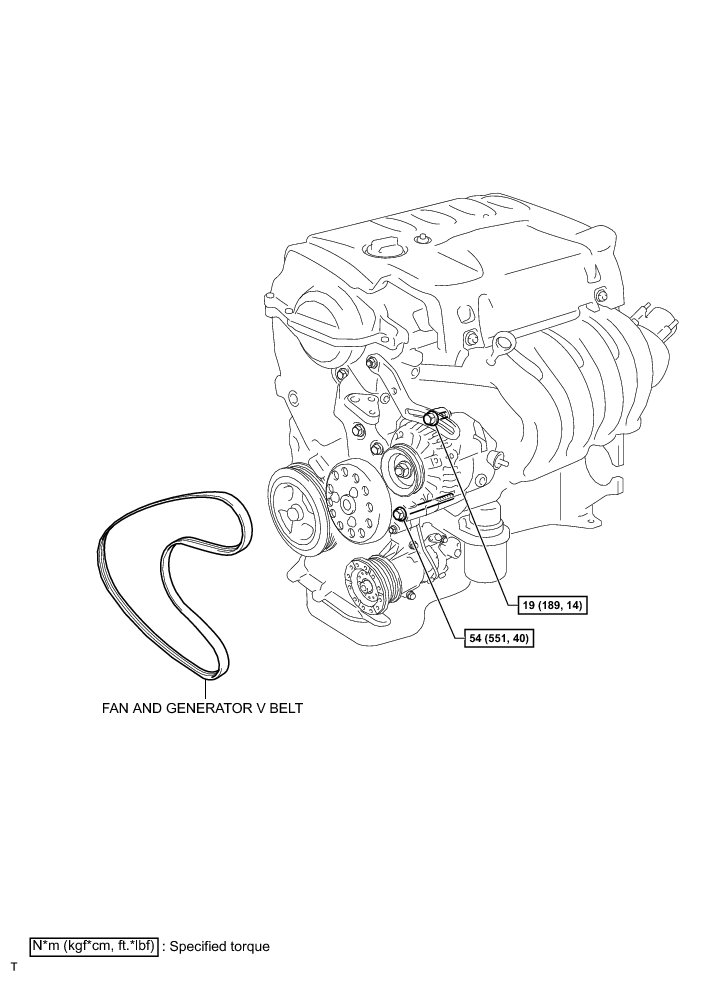 19 (189, 14)

54 (551, 40)

FAN AND GENERATOR V BELT

N*m (kgf*cm, ft.*lbf) : Specified torque

T