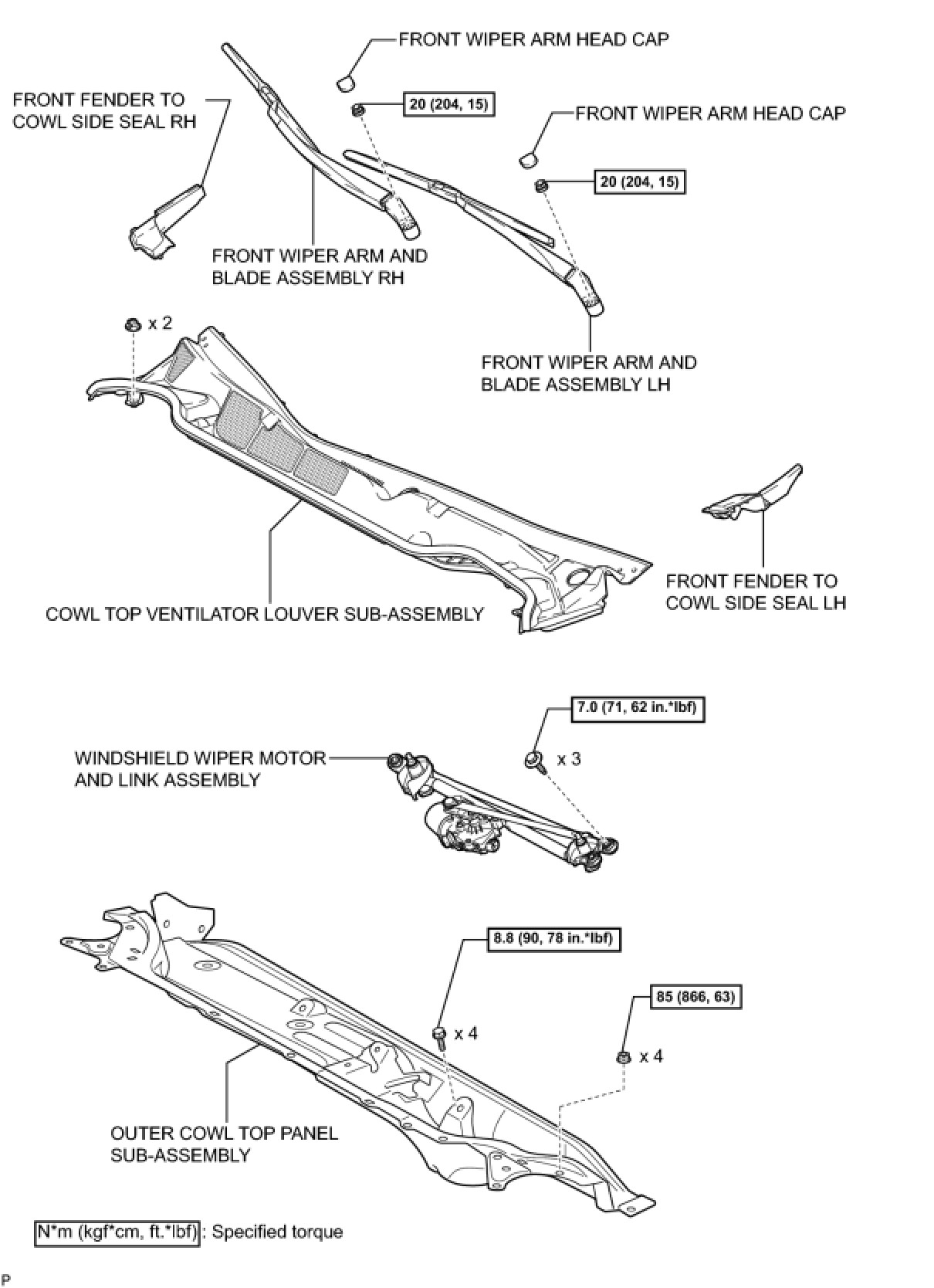 FRONT WIPER ARM HEAD CAP

FRONT FENDER TO COWL SIDE SEAL RH

20 (204, 15)

FRONT WIPER ARM HEAD CAP

20 (204, 15)

FRONT WIPER ARM AND BLADE ASSEMBLY RH

x 2

FRONT WIPER ARM AND BLADE ASSEMBLY LH

FRONT FENDER TO COWL SIDE SEAL LH

COWL TOP VENTILATOR LOUVER SUB-ASSEMBLY

7.0 (71, 62 in.*lbf)

WINDSHIELD WIPER MOTOR AND LINK ASSEMBLY

x 3

8.8 (90, 78 in.*lbf)

85 (866, 63)

x 4

x 4

OUTER COWL TOP PANEL SUB-ASSEMBLY

N*m (kgf*cm, ft.*lbf) : Specified torque

P