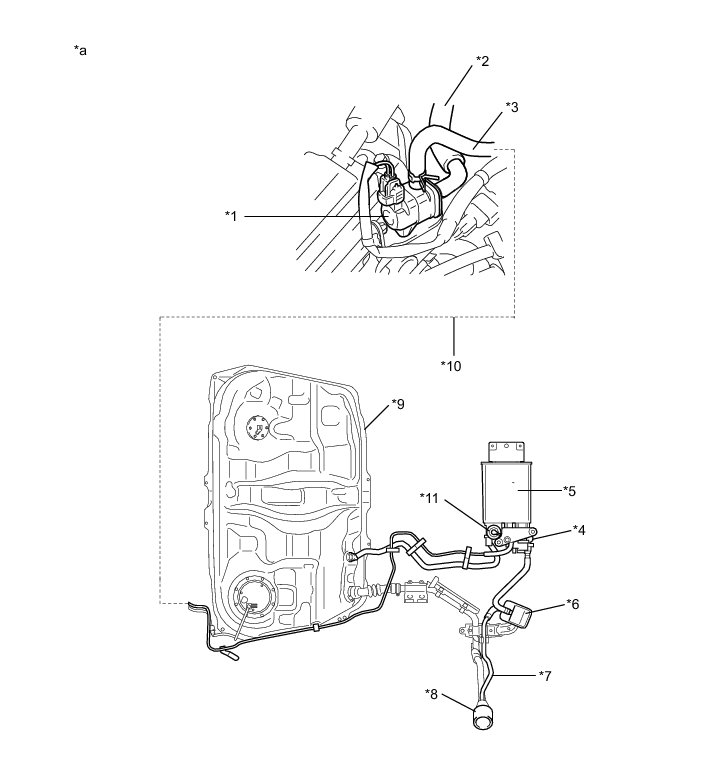 *a

*2

*3

*1

*10

*9

*5

*11

*4

*6

*7

*8