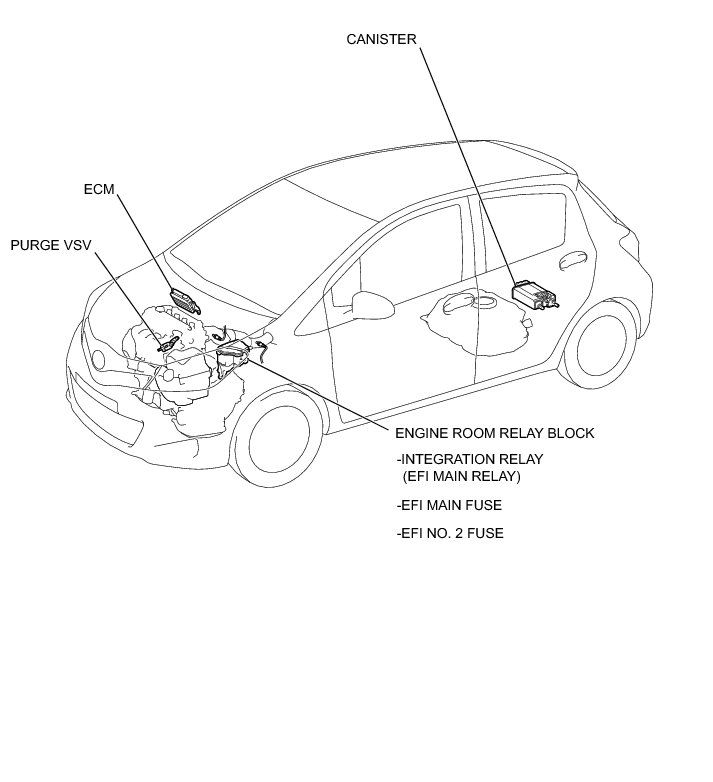 CANISTER

ECM

PURGE VSV

ENGINE ROOM RELAY BLOCK

-INTEGRATION RELAY
(EFI MAIN RELAY)

-EFI MAIN FUSE

-EFI NO. 2 FUSE