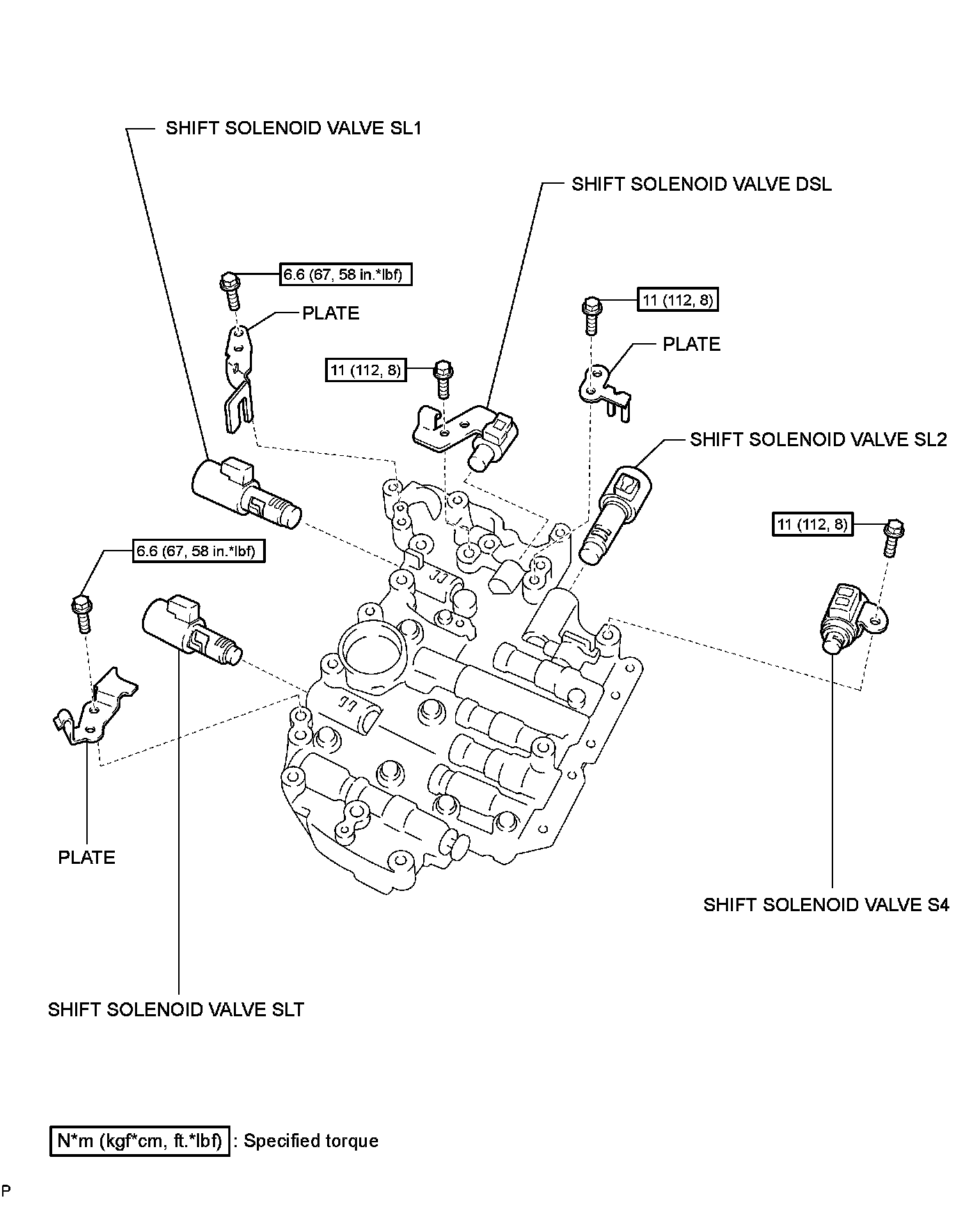 SHIFT SOLENOID VALVE SL1

SHIFT SOLENOID VALVE DSL

6.6 (67, 58 in.*lbf)

PLATE

11 (112, 8)

11 (112, 8)

PLATE

SHIFT SOLENOID VALVE SL2

11 (112, 8)

6.6 (67, 58 in.*lbf)

PLATE

SHIFT SOLENOID VALVE S4

SHIFT SOLENOID VALVE SLT

N*m (kgf*cm, ft.*lbf) : Specified torque

P