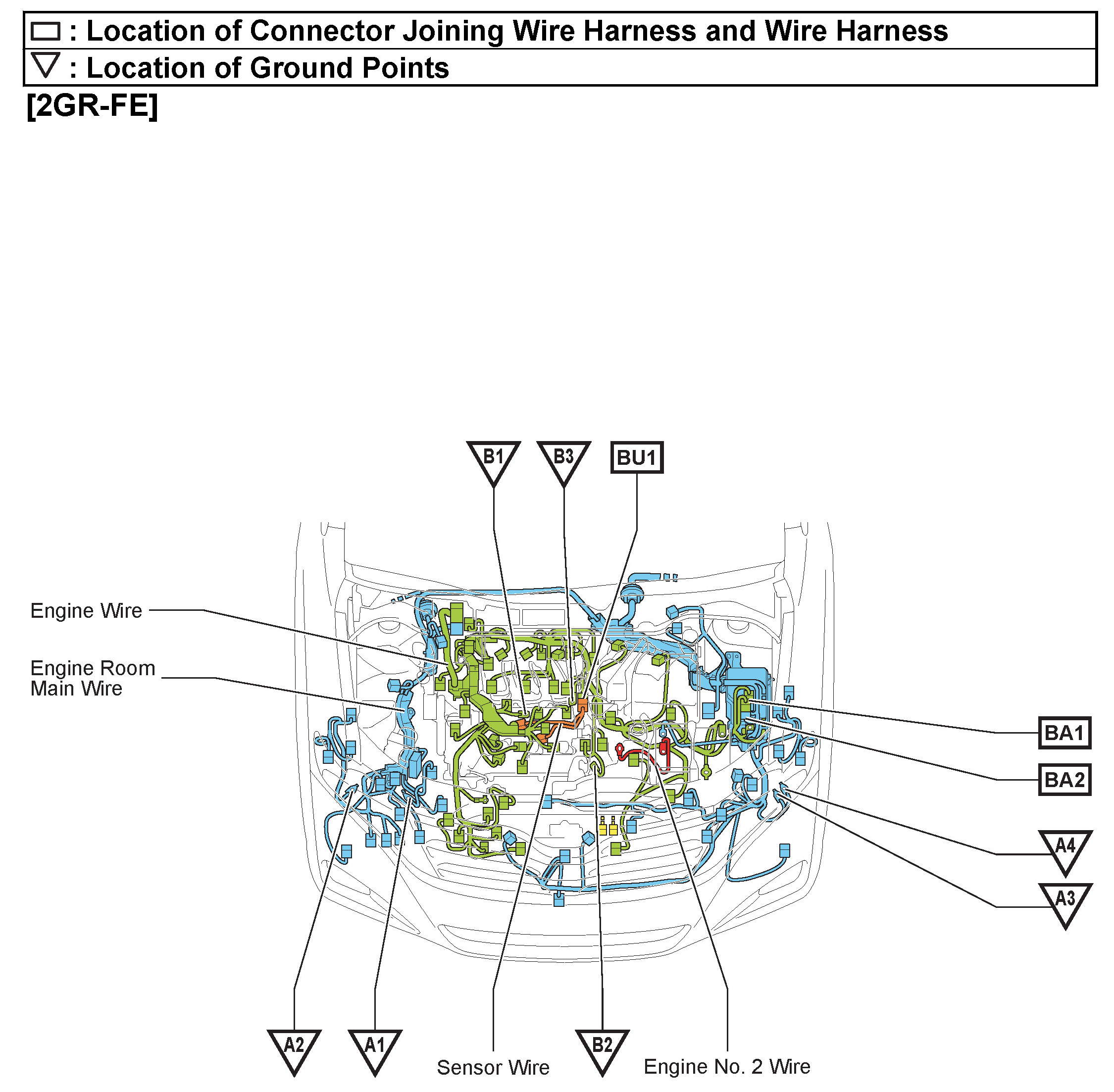 : Location of Connector Joining Wire Harness and Wire Harness
: Location of Ground Points

[2GR-FE]

B1
B3
BU1

Engine Wire

Engine Room Main Wire

BA1
BA2
A4
A3

A2
A1
Sensor Wire
B2
Engine No. 2 Wire