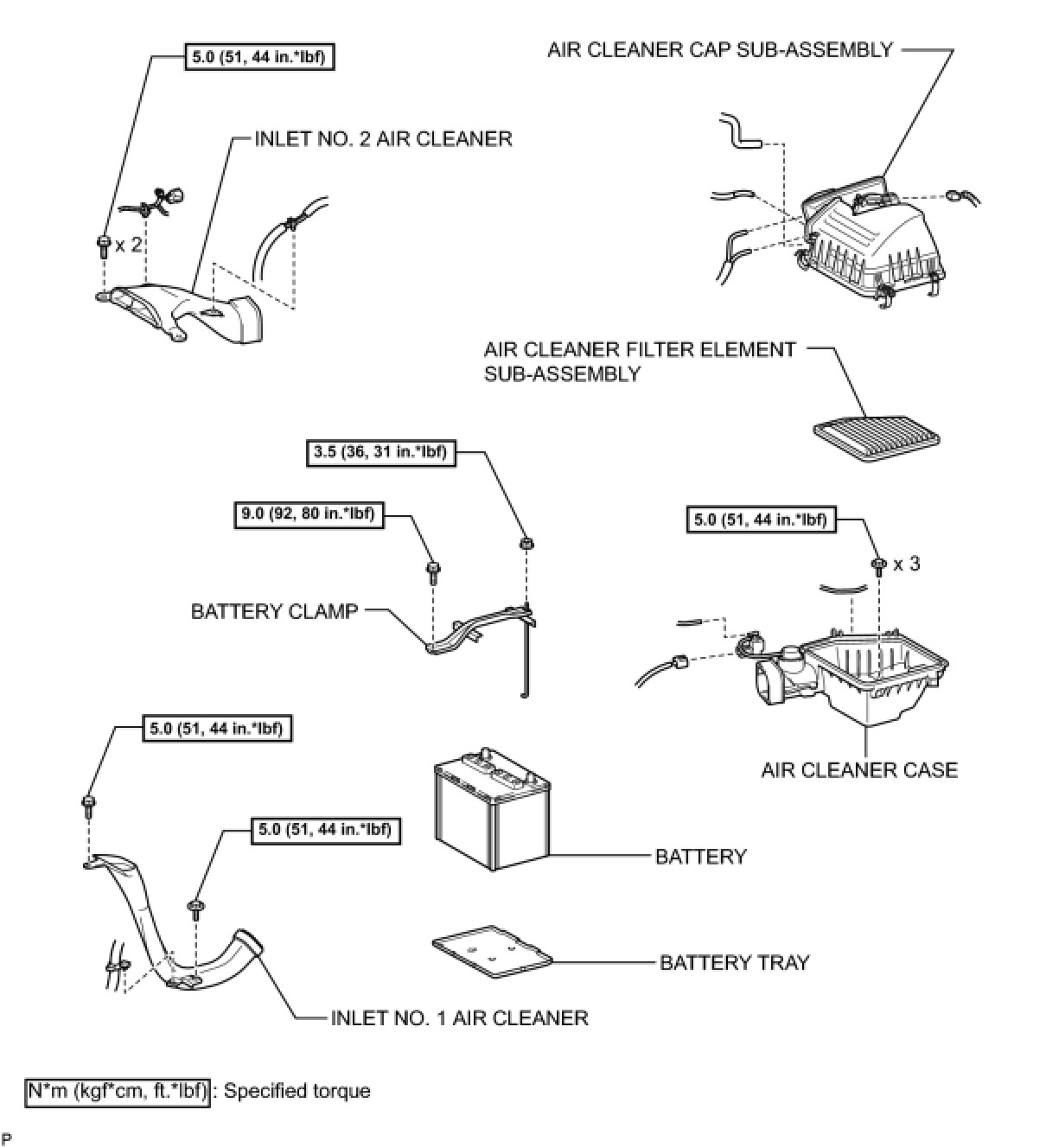 5.0 (51, 44 in.*lbf)

AIR CLEANER CAP SUB-ASSEMBLY

INLET NO. 2 AIR CLEANER

x 2

AIR CLEANER FILTER ELEMENT SUB-ASSEMBLY

3.5 (36, 31 in.*lbf)

9.0 (92, 80 in.*lbf)

5.0 (51, 44 in.*lbf)

x 3

BATTERY CLAMP

5.0 (51, 44 in.*lbf)

AIR CLEANER CASE

5.0 (51, 44 in.*lbf)

BATTERY

BATTERY TRAY

INLET NO. 1 AIR CLEANER

N*m (kgf*cm, ft.*lbf) : Specified torque

P