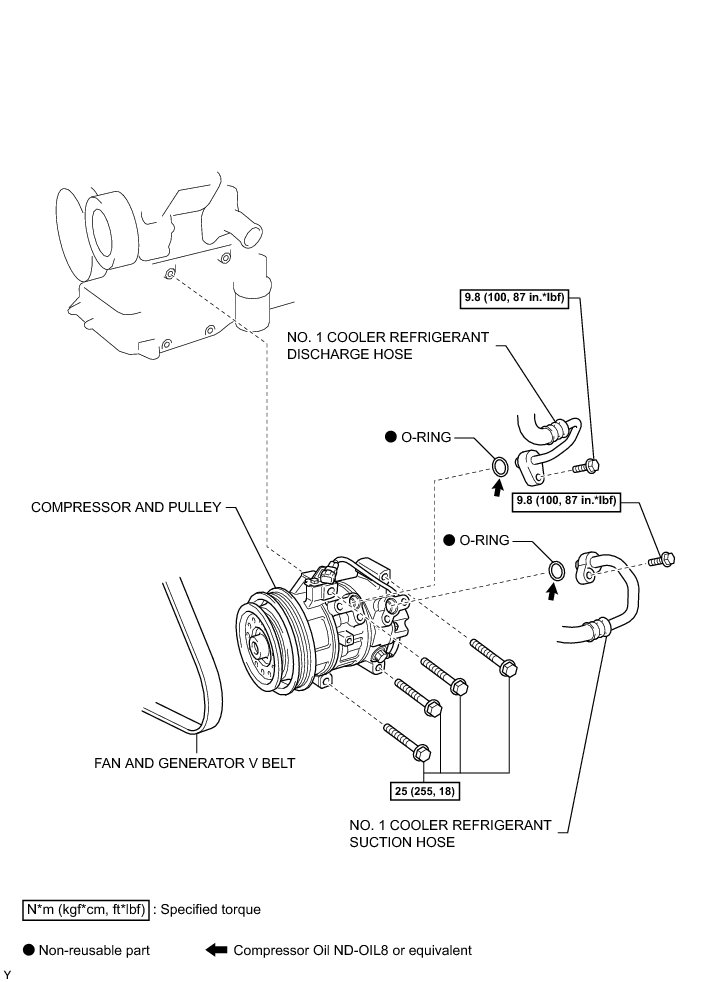 9.8 (100, 87 in.*lbf)

NO. 1 COOLER REFRIGERANT DISCHARGE HOSE

● O-RING

9.8 (100, 87 in.*lbf)

COMPRESSOR AND PULLEY

● O-RING

FAN AND GENERATOR V BELT

25 (255, 18)

NO. 1 COOLER REFRIGERANT SUCTION HOSE

N*m (kgf*cm, ft*lbf) : Specified torque

● Non-reusable part

Compressor Oil ND-OIL8 or equivalent

Y