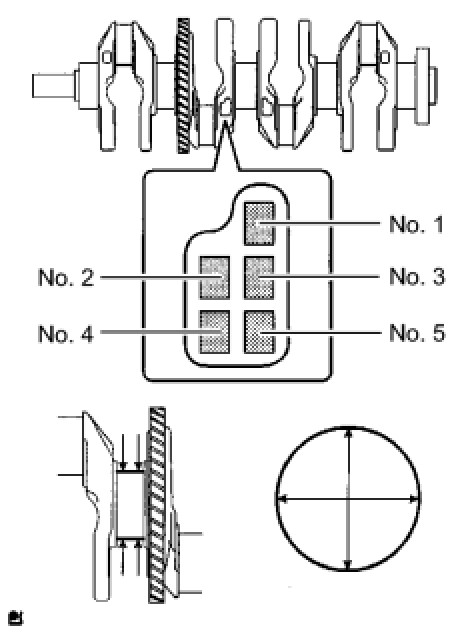 No. 1
No. 2
No. 3
No. 4
No. 5