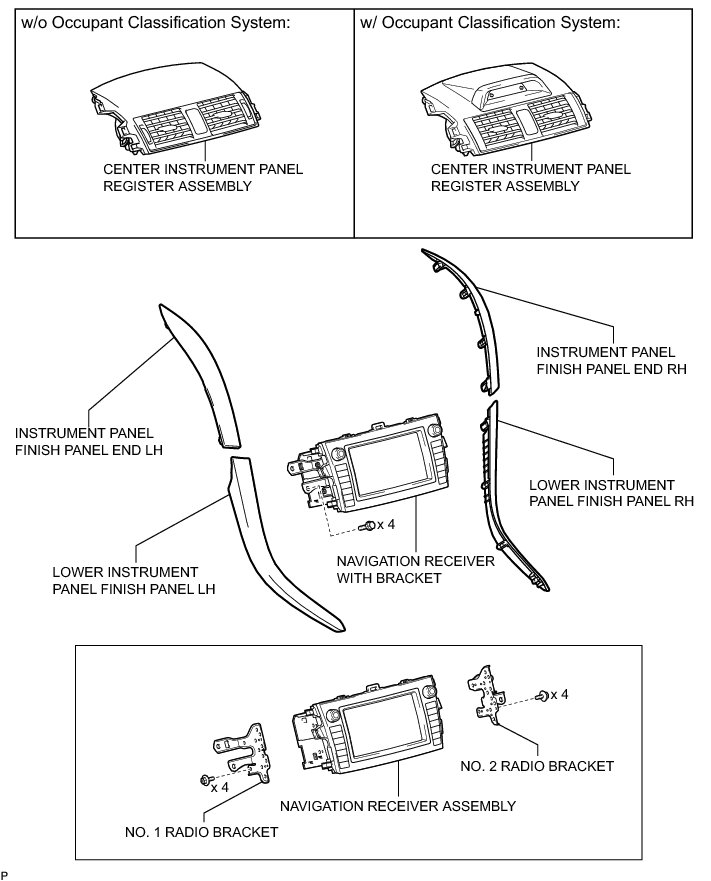 w/o Occupant Classification System:

CENTER INSTRUMENT PANEL REGISTER ASSEMBLY

w/ Occupant Classification System:

CENTER INSTRUMENT PANEL REGISTER ASSEMBLY

INSTRUMENT PANEL FINISH PANEL END RH

INSTRUMENT PANEL FINISH PANEL END LH

LOWER INSTRUMENT PANEL FINISH PANEL RH

x 4

NAVIGATION RECEIVER WITH BRACKET

LOWER INSTRUMENT PANEL FINISH PANEL LH

x 4

NO. 2 RADIO BRACKET

x 4

NAVIGATION RECEIVER ASSEMBLY

NO. 1 RADIO BRACKET

P