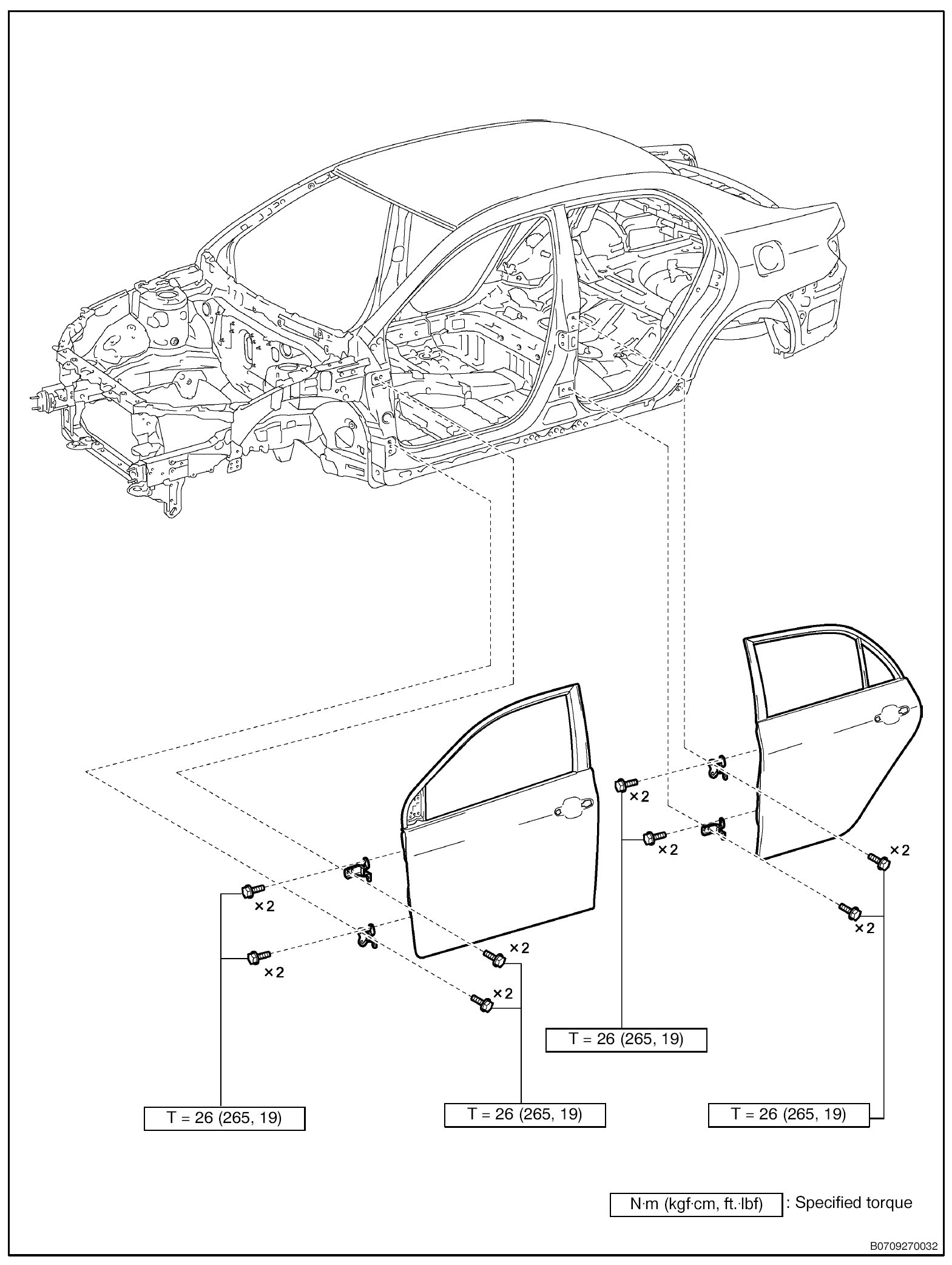 ×2

×2

×2

×2

×2

×2

×2

×2

T = 26 (265, 19)

T = 26 (265, 19)

T = 26 (265, 19)

T = 26 (265, 19)

N·m (kgf·cm, ft.·lbf) : Specified torque

B0709270032