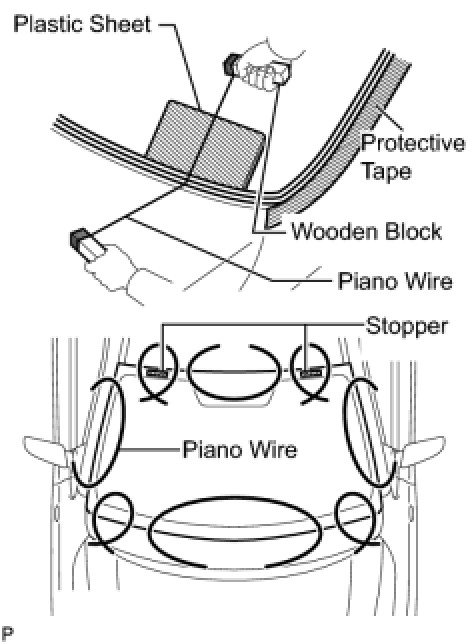 Plastic Sheet

Protective Tape

Wooden Block

Piano Wire

Stopper

Piano Wire

P