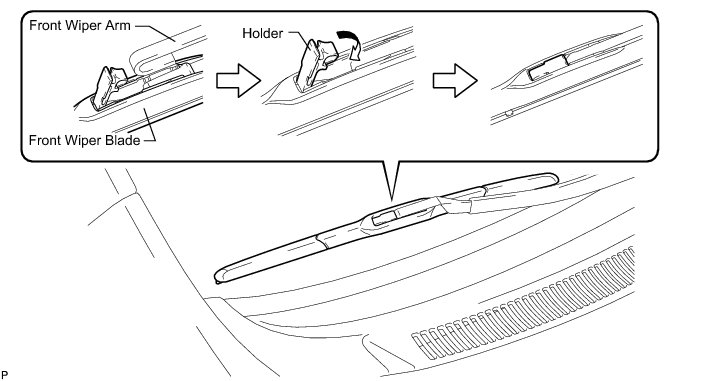 Front Wiper Arm

Holder

Front Wiper Blade

P