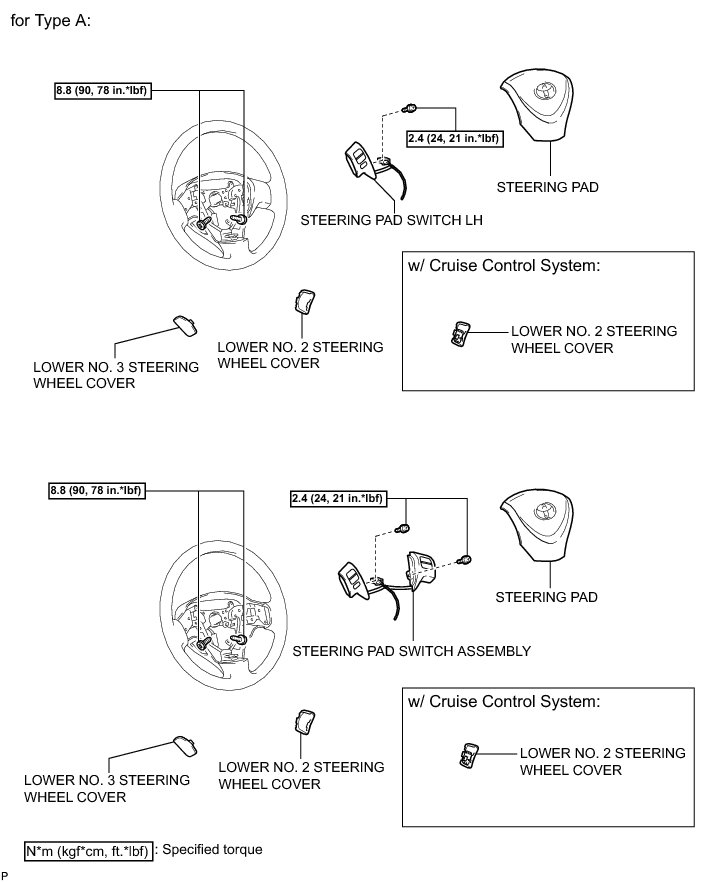 for Type A:

8.8 (90, 78 in.*lbf)

2.4 (24, 21 in.*lbf)

STEERING PAD

STEERING PAD SWITCH LH

w/ Cruise Control System:

LOWER NO. 2 STEERING WHEEL COVER

LOWER NO. 3 STEERING WHEEL COVER

LOWER NO. 2 STEERING WHEEL COVER

8.8 (90, 78 in.*lbf)

2.4 (24, 21 in.*lbf)

STEERING PAD

STEERING PAD SWITCH ASSEMBLY

w/ Cruise Control System:

LOWER NO. 2 STEERING WHEEL COVER

LOWER NO. 3 STEERING WHEEL COVER

LOWER NO. 2 STEERING WHEEL COVER

N*m (kgf*cm, ft.*lbf) : Specified torque

P