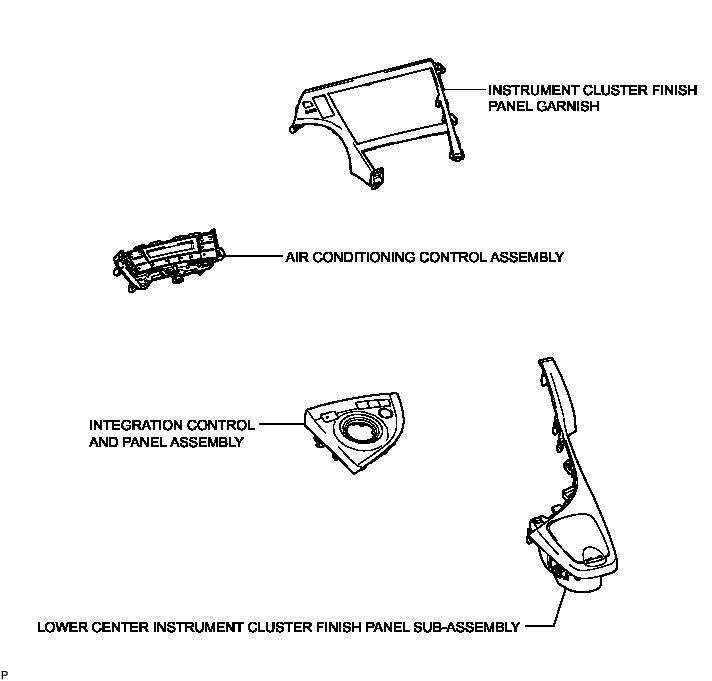 INSTRUMENT CLUSTER FINISH PANEL GARNISH

AIR CONDITIONING CONTROL ASSEMBLY

INTEGRATION CONTROL AND PANEL ASSEMBLY

LOWER CENTER INSTRUMENT CLUSTER FINISH PANEL SUB-ASSEMBLY

P