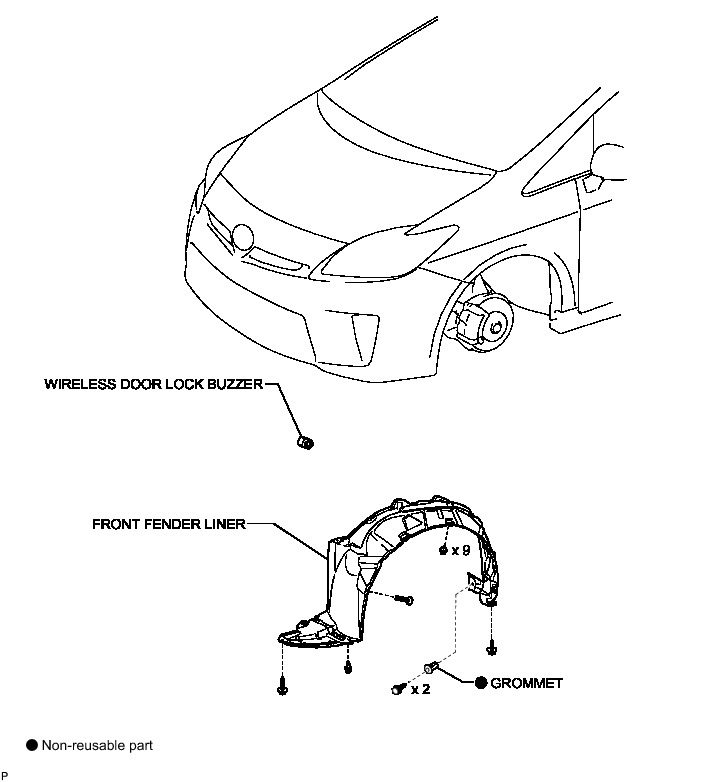 WIRELESS DOOR LOCK BUZZER

FRONT FENDER LINER

x 9

x 2

● GROMMET

● Non-reusable part

P