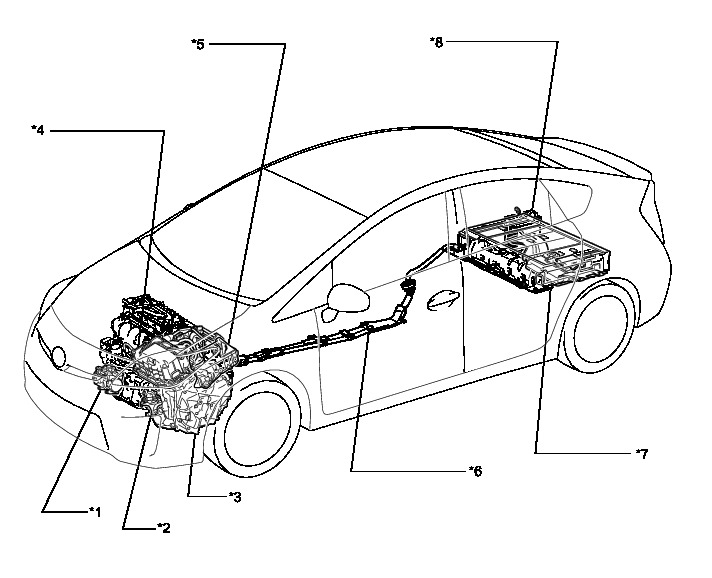 *5
*8
*4
*7
*6
*3
*1
*2