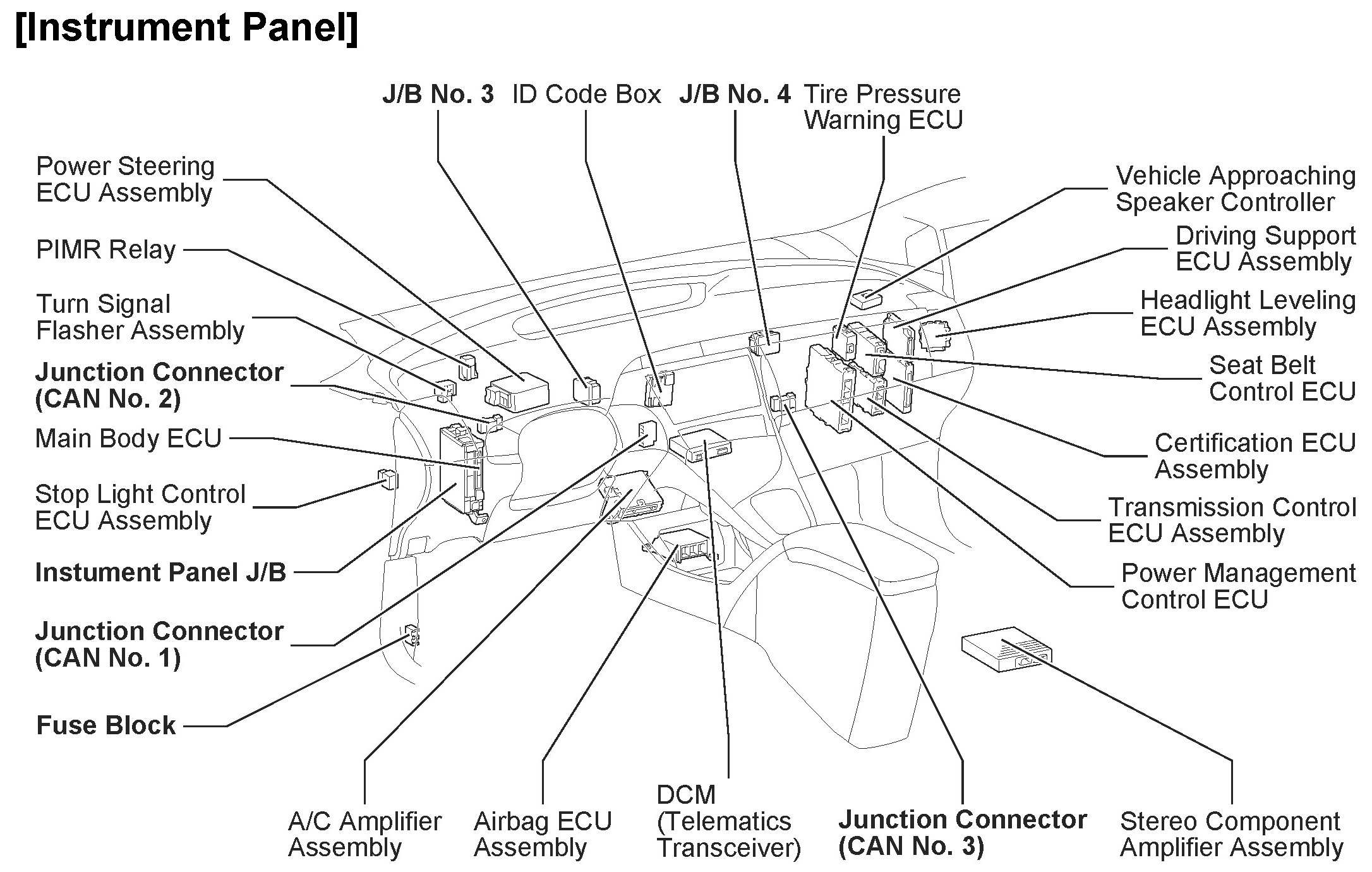 [Instrument Panel]

J/B No. 3

ID Code Box

J/B No. 4

Tire Pressure Warning ECU

Power Steering ECU Assembly

PIMR Relay

Turn Signal Flasher Assembly

Junction Connector (CAN No. 2)

Main Body ECU

Stop Light Control ECU Assembly

Instument Panel J/B

Junction Connector (CAN No. 1)

Fuse Block

Vehicle Approaching Speaker Controller

Driving Support ECU Assembly

Headlight Leveling ECU Assembly

Seat Belt Control ECU

Certification ECU Assembly

Transmission Control ECU Assembly

Power Management Control ECU

A/C Amplifier Assembly

Airbag ECU Assembly

DCM (Telematics Transceiver)

Junction Connector (CAN No. 3)

Stereo Component Amplifier Assembly