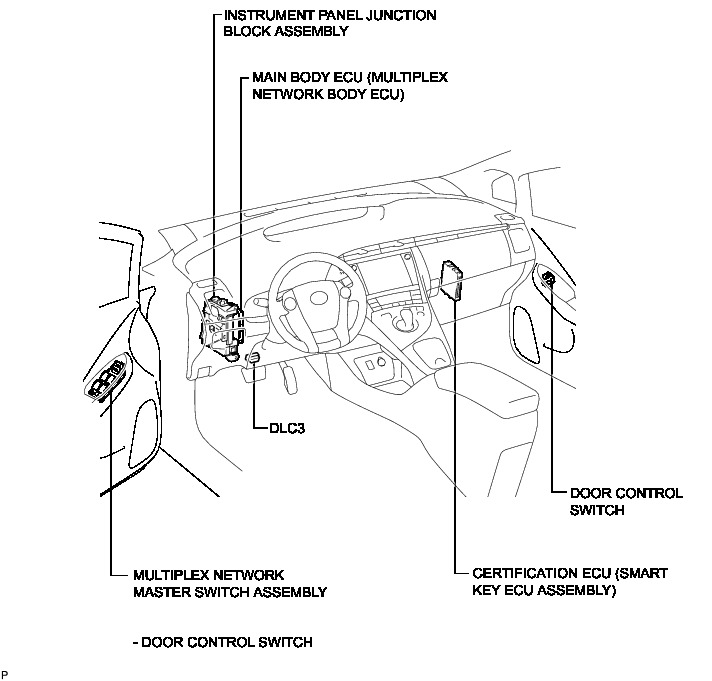 INSTRUMENT PANEL JUNCTION BLOCK ASSEMBLY

MAIN BODY ECU (MULTIPLEX NETWORK BODY ECU)

DLC3

DOOR CONTROL SWITCH

MULTIPLEX NETWORK MASTER SWITCH ASSEMBLY

CERTIFICATION ECU (SMART KEY ECU ASSEMBLY)

- DOOR CONTROL SWITCH

P