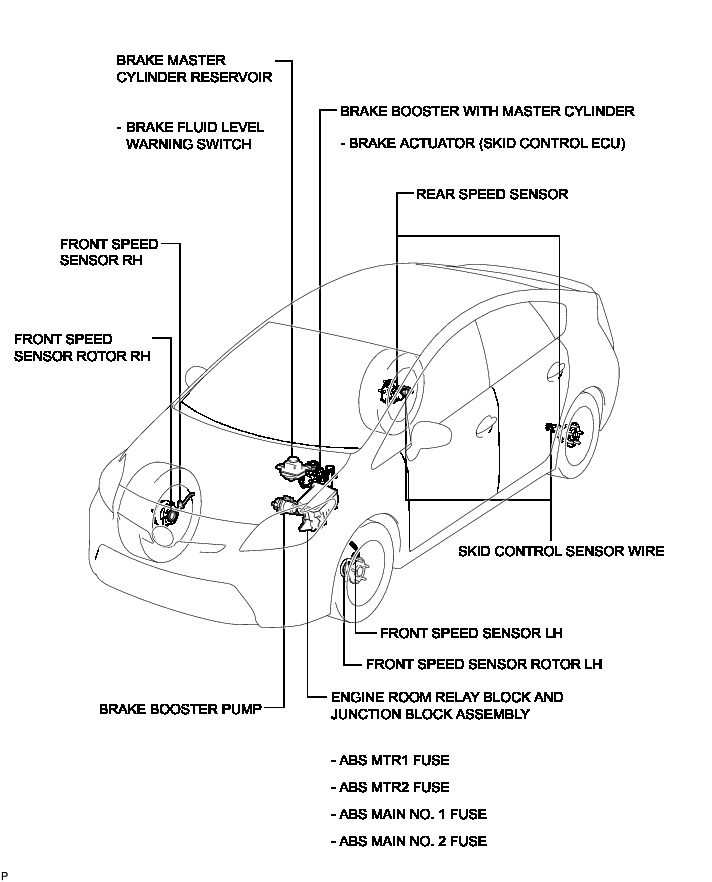 BRAKE MASTER CYLINDER RESERVOIR

- BRAKE FLUID LEVEL WARNING SWITCH

BRAKE BOOSTER WITH MASTER CYLINDER

- BRAKE ACTUATOR (SKID CONTROL ECU)

REAR SPEED SENSOR

FRONT SPEED SENSOR RH

FRONT SPEED SENSOR ROTOR RH

SKID CONTROL SENSOR WIRE

FRONT SPEED SENSOR LH

FRONT SPEED SENSOR ROTOR LH

BRAKE BOOSTER PUMP

ENGINE ROOM RELAY BLOCK AND JUNCTION BLOCK ASSEMBLY

- ABS MTR1 FUSE

- ABS MTR2 FUSE

- ABS MAIN NO. 1 FUSE

- ABS MAIN NO. 2 FUSE

P