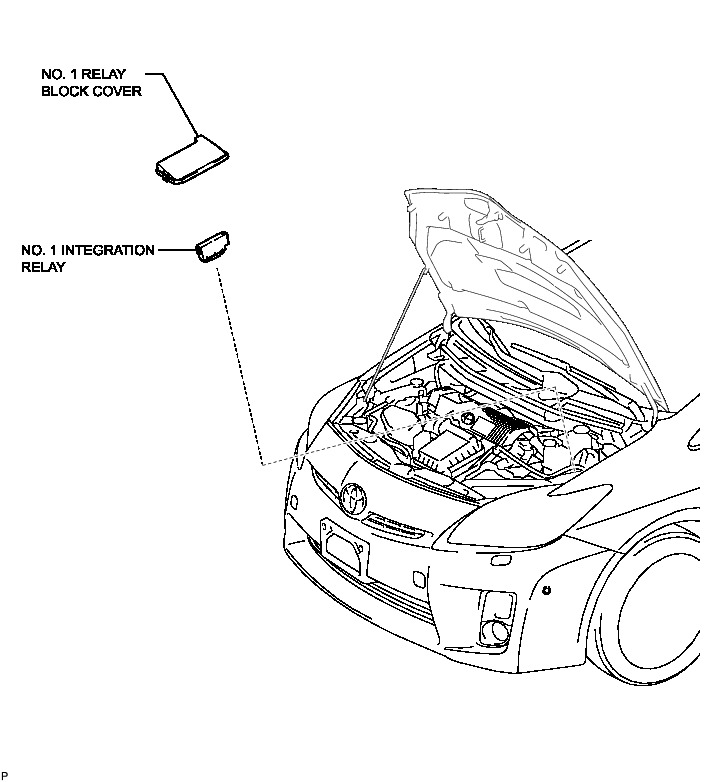 NO. 1 RELAY BLOCK COVER

NO. 1 INTEGRATION RELAY

P