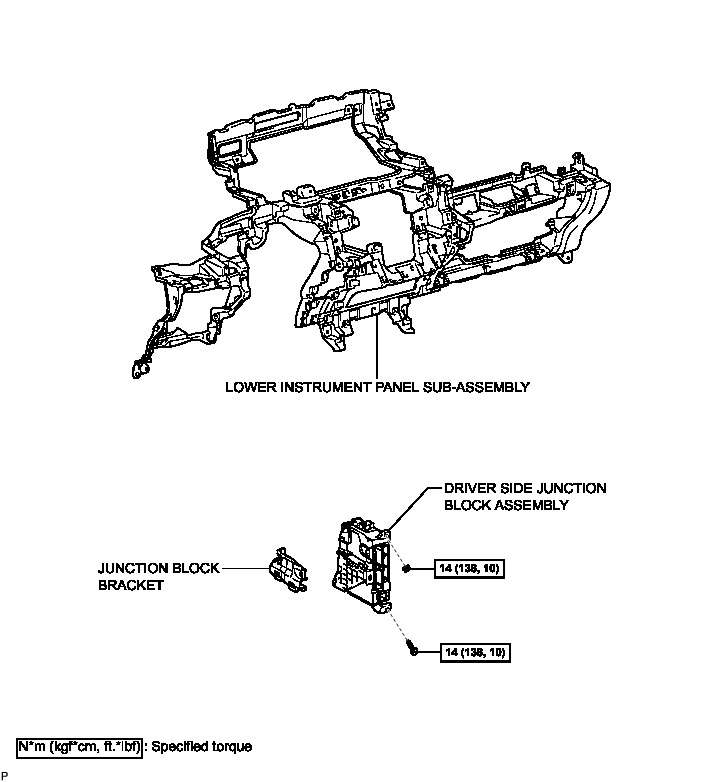 LOWER INSTRUMENT PANEL SUB-ASSEMBLY

DRIVER SIDE JUNCTION BLOCK ASSEMBLY

JUNCTION BLOCK BRACKET

14 (138, 10)

14 (138, 10)

N*m (kgf*cm, ft.*lbf) : Specified torque

P