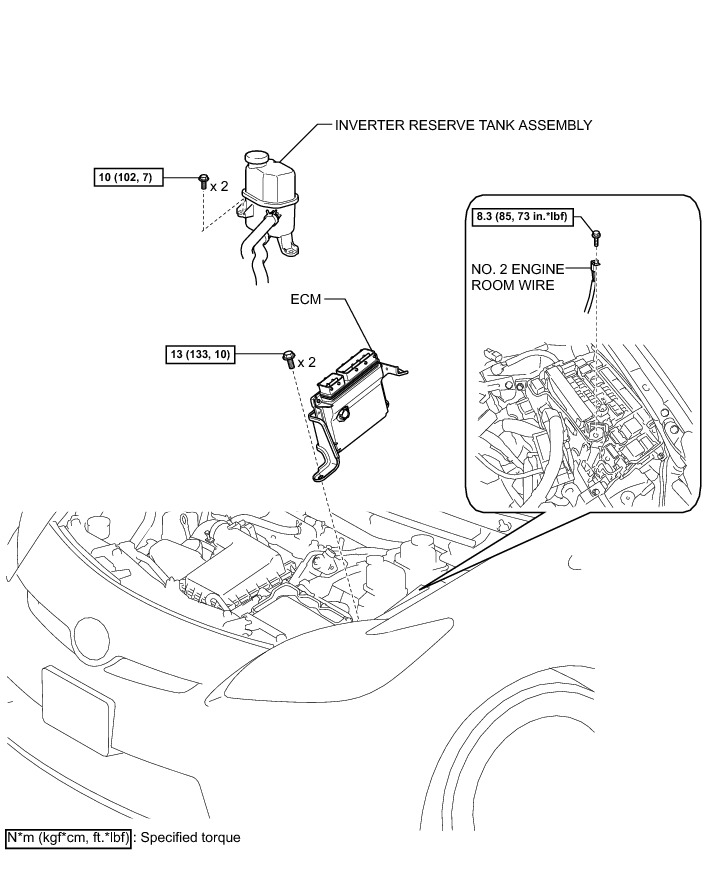 INVERTER RESERVE TANK ASSEMBLY

10 (102, 7)

x 2

8.3 (85, 73 in.*lbf)

NO. 2 ENGINE ROOM WIRE

ECM

13 (133, 10)

x 2

N*m (kgf*cm, ft.*lbf) : Specified torque