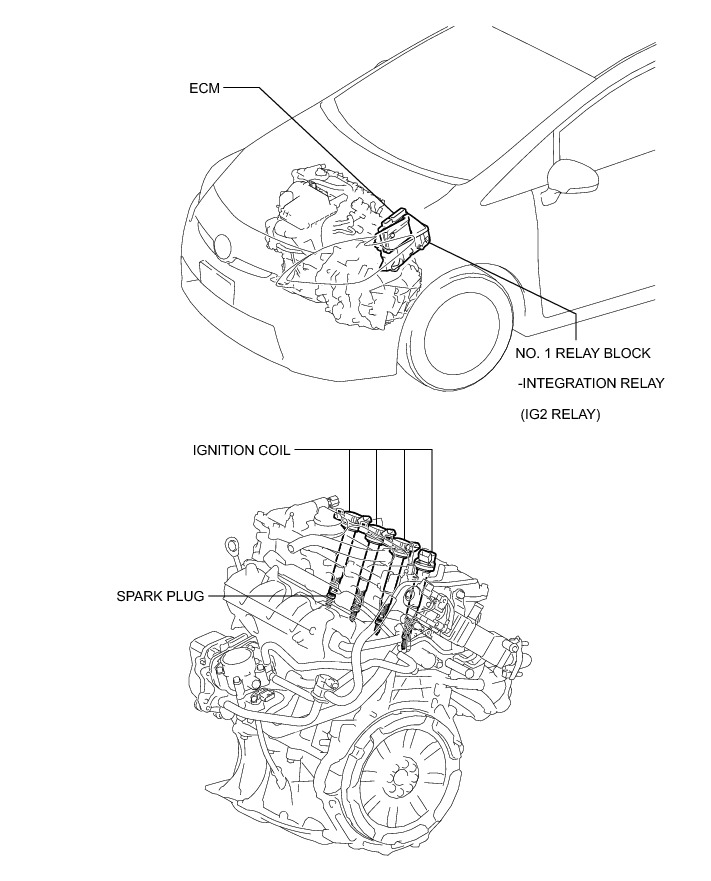 ECM

NO. 1 RELAY BLOCK
-INTEGRATION RELAY
(IG2 RELAY)

IGNITION COIL

SPARK PLUG