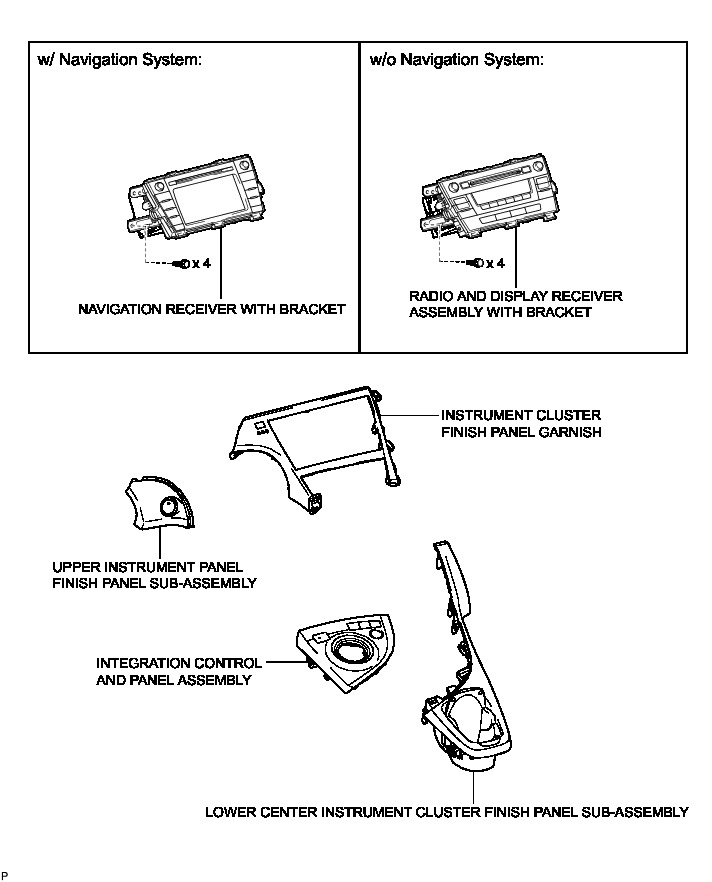 w/ Navigation System:

x 4

NAVIGATION RECEIVER WITH BRACKET

w/o Navigation System:

x 4

RADIO AND DISPLAY RECEIVER ASSEMBLY WITH BRACKET

INSTRUMENT CLUSTER FINISH PANEL GARNISH

UPPER INSTRUMENT PANEL FINISH PANEL SUB-ASSEMBLY

INTEGRATION CONTROL AND PANEL ASSEMBLY

LOWER CENTER INSTRUMENT CLUSTER FINISH PANEL SUB-ASSEMBLY

P