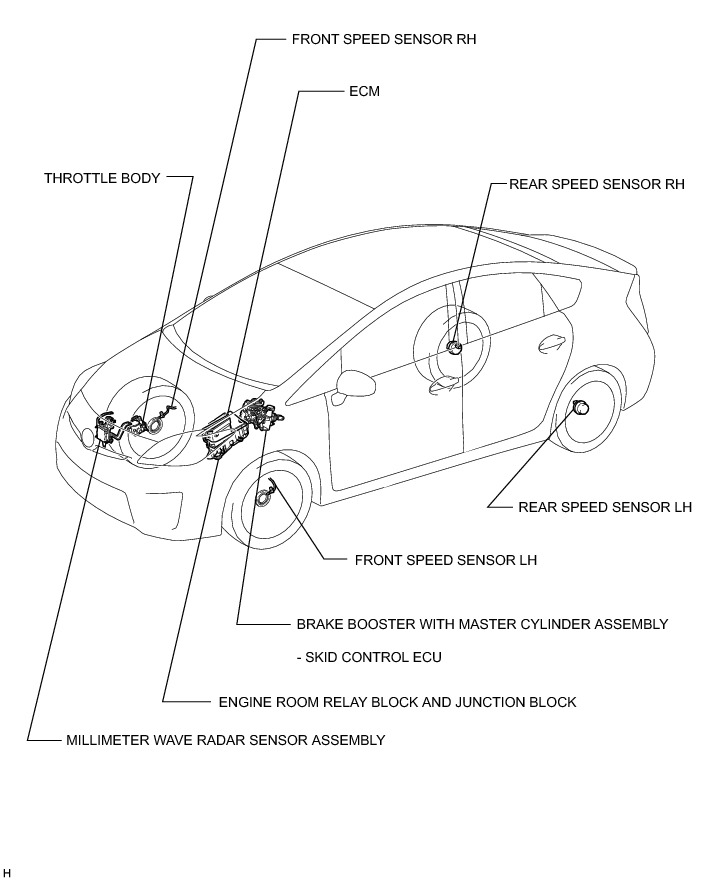 FRONT SPEED SENSOR RH

ECM

THROTTLE BODY

REAR SPEED SENSOR RH

REAR SPEED SENSOR LH

FRONT SPEED SENSOR LH

BRAKE BOOSTER WITH MASTER CYLINDER ASSEMBLY

- SKID CONTROL ECU

ENGINE ROOM RELAY BLOCK AND JUNCTION BLOCK

MILLIMETER WAVE RADAR SENSOR ASSEMBLY

H