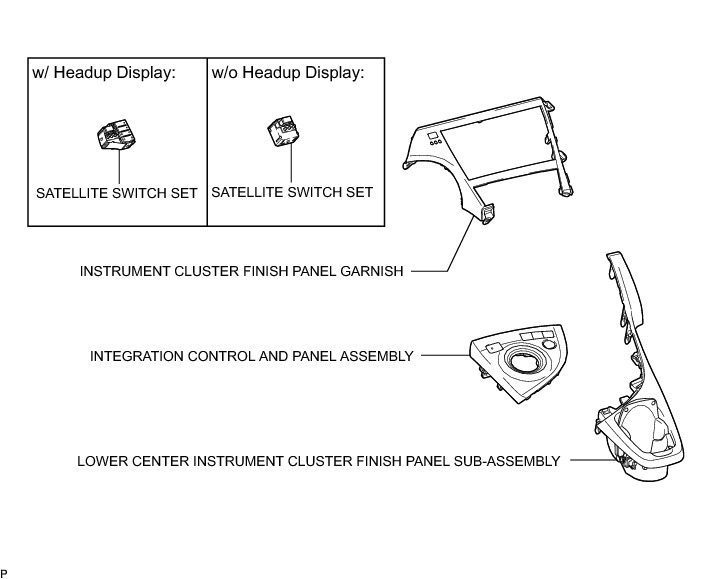 w/ Headup Display:

SATELLITE SWITCH SET

w/o Headup Display:

SATELLITE SWITCH SET

INSTRUMENT CLUSTER FINISH PANEL GARNISH

INTEGRATION CONTROL AND PANEL ASSEMBLY

LOWER CENTER INSTRUMENT CLUSTER FINISH PANEL SUB-ASSEMBLY

P