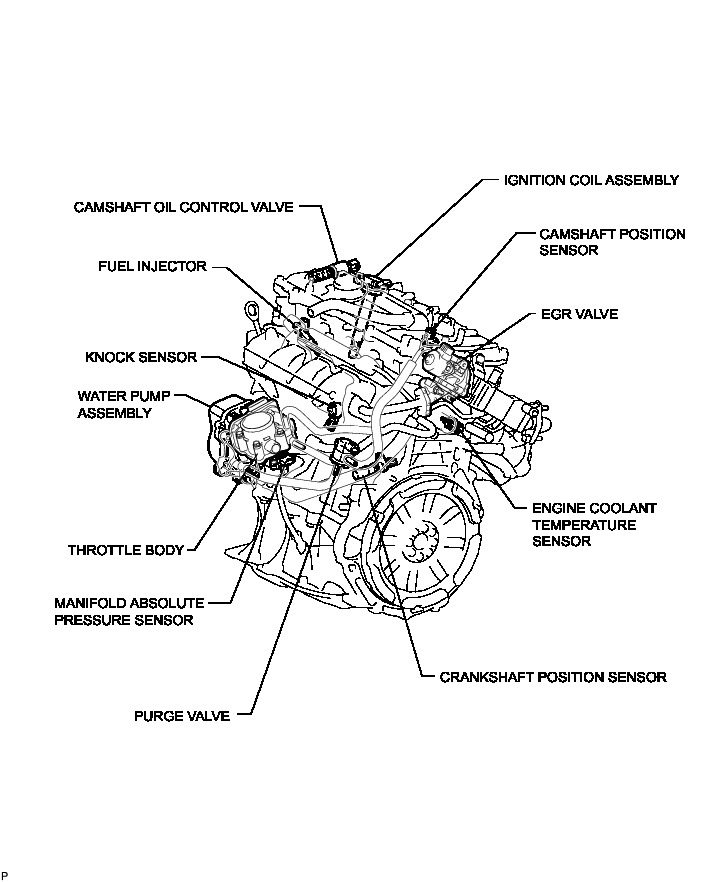 IGNITION COIL ASSEMBLY

CAMSHAFT OIL CONTROL VALVE

CAMSHAFT POSITION SENSOR

FUEL INJECTOR

EGR VALVE

KNOCK SENSOR

WATER PUMP ASSEMBLY

ENGINE COOLANT TEMPERATURE SENSOR

THROTTLE BODY

MANIFOLD ABSOLUTE PRESSURE SENSOR

CRANKSHAFT POSITION SENSOR

PURGE VALVE

P