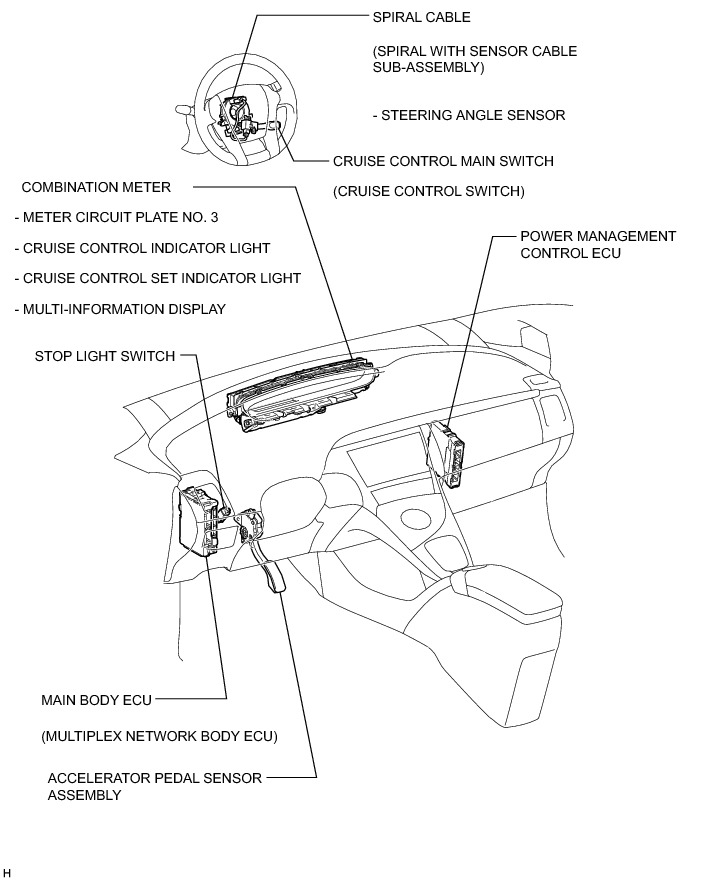 SPIRAL CABLE

(SPIRAL WITH SENSOR CABLE SUB-ASSEMBLY)

- STEERING ANGLE SENSOR

CRUISE CONTROL MAIN SWITCH

(CRUISE CONTROL SWITCH)

COMBINATION METER

- METER CIRCUIT PLATE NO. 3

- CRUISE CONTROL INDICATOR LIGHT

- CRUISE CONTROL SET INDICATOR LIGHT

- MULTI-INFORMATION DISPLAY

POWER MANAGEMENT CONTROL ECU

STOP LIGHT SWITCH

MAIN BODY ECU

(MULTIPLEX NETWORK BODY ECU)

ACCELERATOR PEDAL SENSOR ASSEMBLY

H