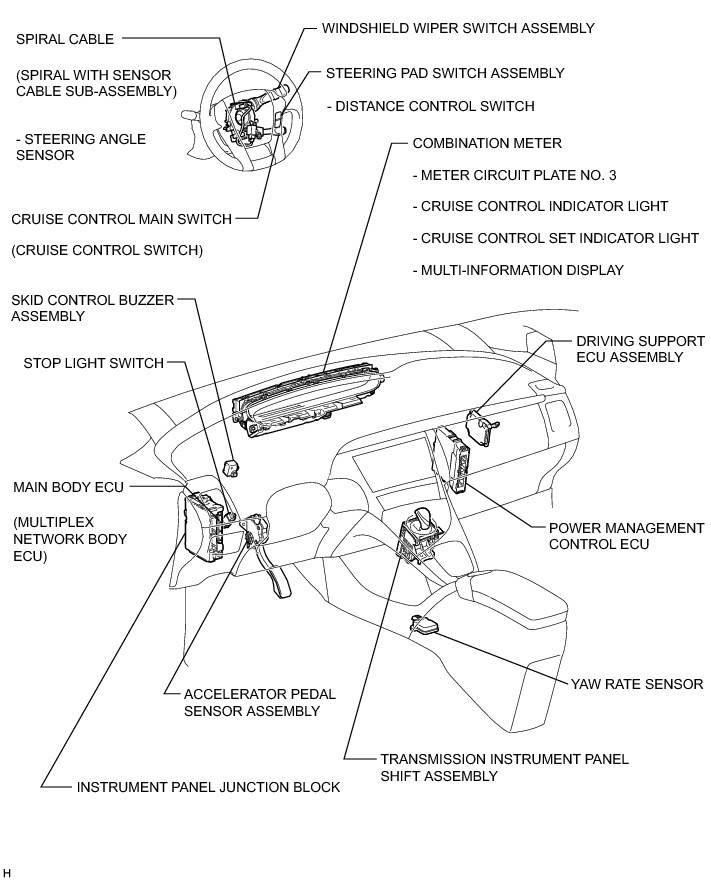 SPIRAL CABLE

(SPIRAL WITH SENSOR CABLE SUB-ASSEMBLY)

- STEERING ANGLE SENSOR

WINDSHIELD WIPER SWITCH ASSEMBLY

STEERING PAD SWITCH ASSEMBLY

- DISTANCE CONTROL SWITCH

COMBINATION METER

- METER CIRCUIT PLATE NO. 3

- CRUISE CONTROL INDICATOR LIGHT

- CRUISE CONTROL SET INDICATOR LIGHT

- MULTI-INFORMATION DISPLAY

CRUISE CONTROL MAIN SWITCH

(CRUISE CONTROL SWITCH)

SKID CONTROL BUZZER ASSEMBLY

STOP LIGHT SWITCH

DRIVING SUPPORT ECU ASSEMBLY

MAIN BODY ECU

(MULTIPLEX NETWORK BODY ECU)

POWER MANAGEMENT CONTROL ECU

YAW RATE SENSOR

ACCELERATOR PEDAL SENSOR ASSEMBLY

TRANSMISSION INSTRUMENT PANEL SHIFT ASSEMBLY

INSTRUMENT PANEL JUNCTION BLOCK

H