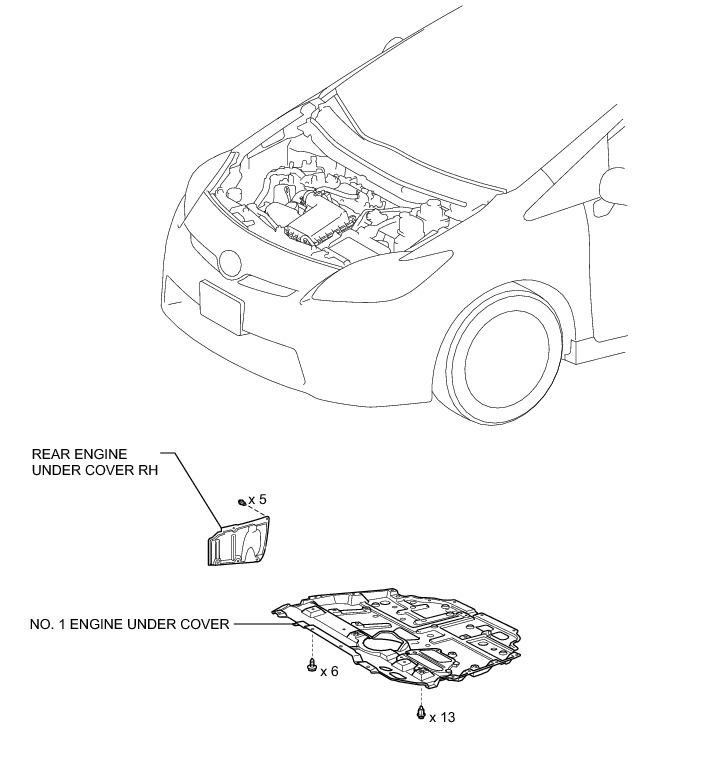 REAR ENGINE
UNDER COVER RH

x 5

NO. 1 ENGINE UNDER COVER

x 6

x 13