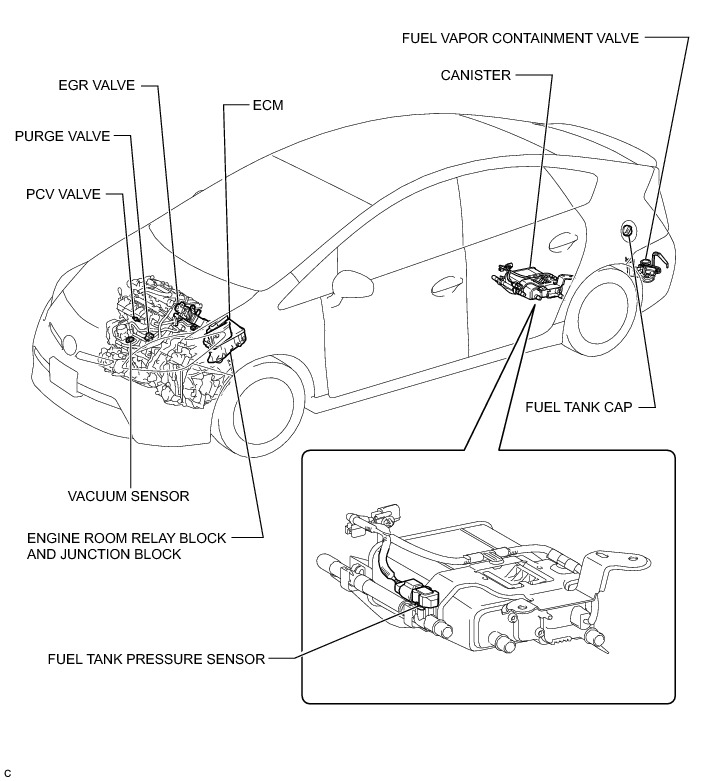 FUEL VAPOR CONTAINMENT VALVE

CANISTER

EGR VALVE

ECM

PURGE VALVE

PCV VALVE

FUEL TANK CAP

VACUUM SENSOR

ENGINE ROOM RELAY BLOCK AND JUNCTION BLOCK

FUEL TANK PRESSURE SENSOR

C