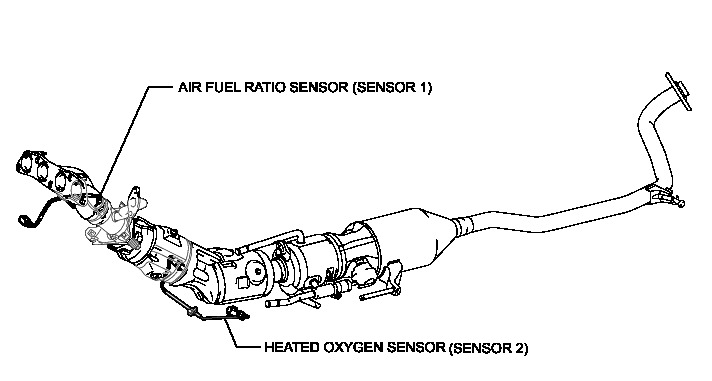 AIR FUEL RATIO SENSOR (SENSOR 1)

HEATED OXYGEN SENSOR (SENSOR 2)