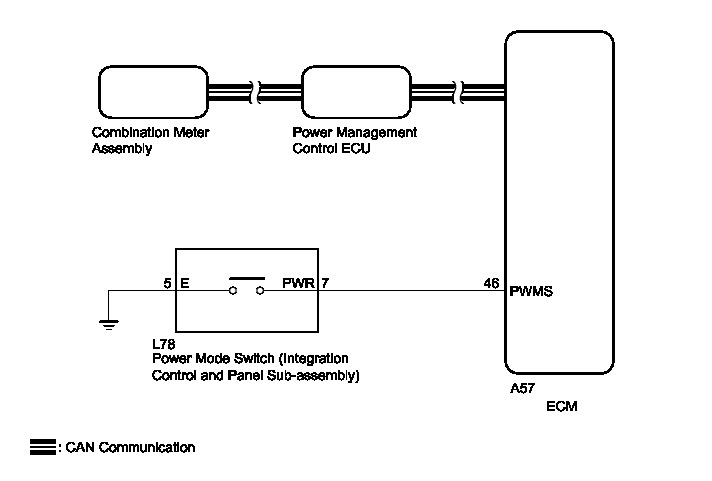 Combination Meter Assembly

Power Management Control ECU

5 E

PWR 7

46 PWMS

L78
Power Mode Switch (Integration Control and Panel Sub-assembly)

A57
ECM

: CAN Communication